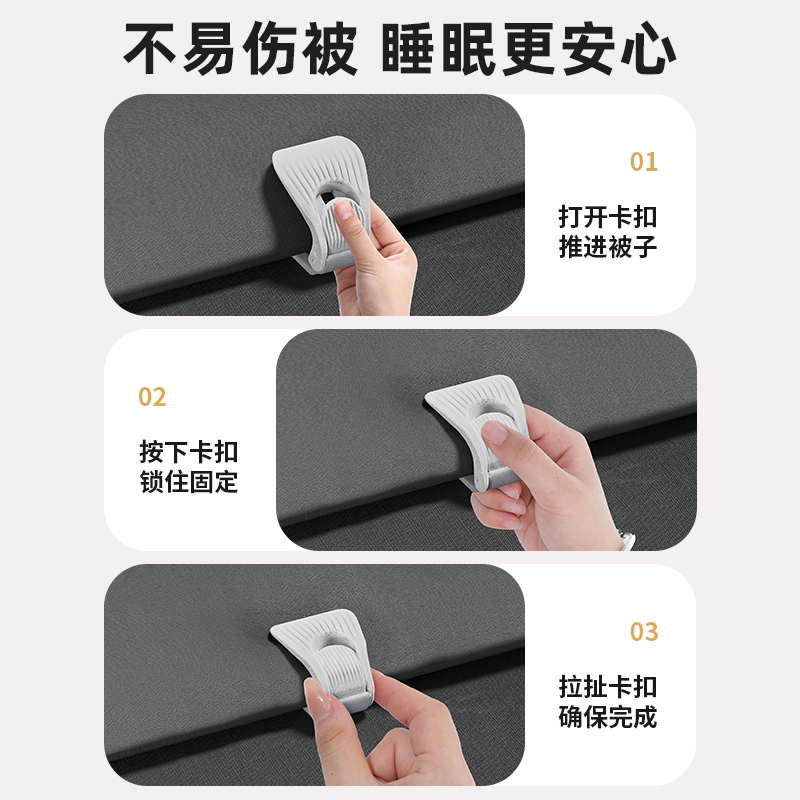 不易伤被 睡眠更安心

01

打开卡扣
推进被子

02

按下卡扣
锁住固定

03

拉扯卡扣
确保完成