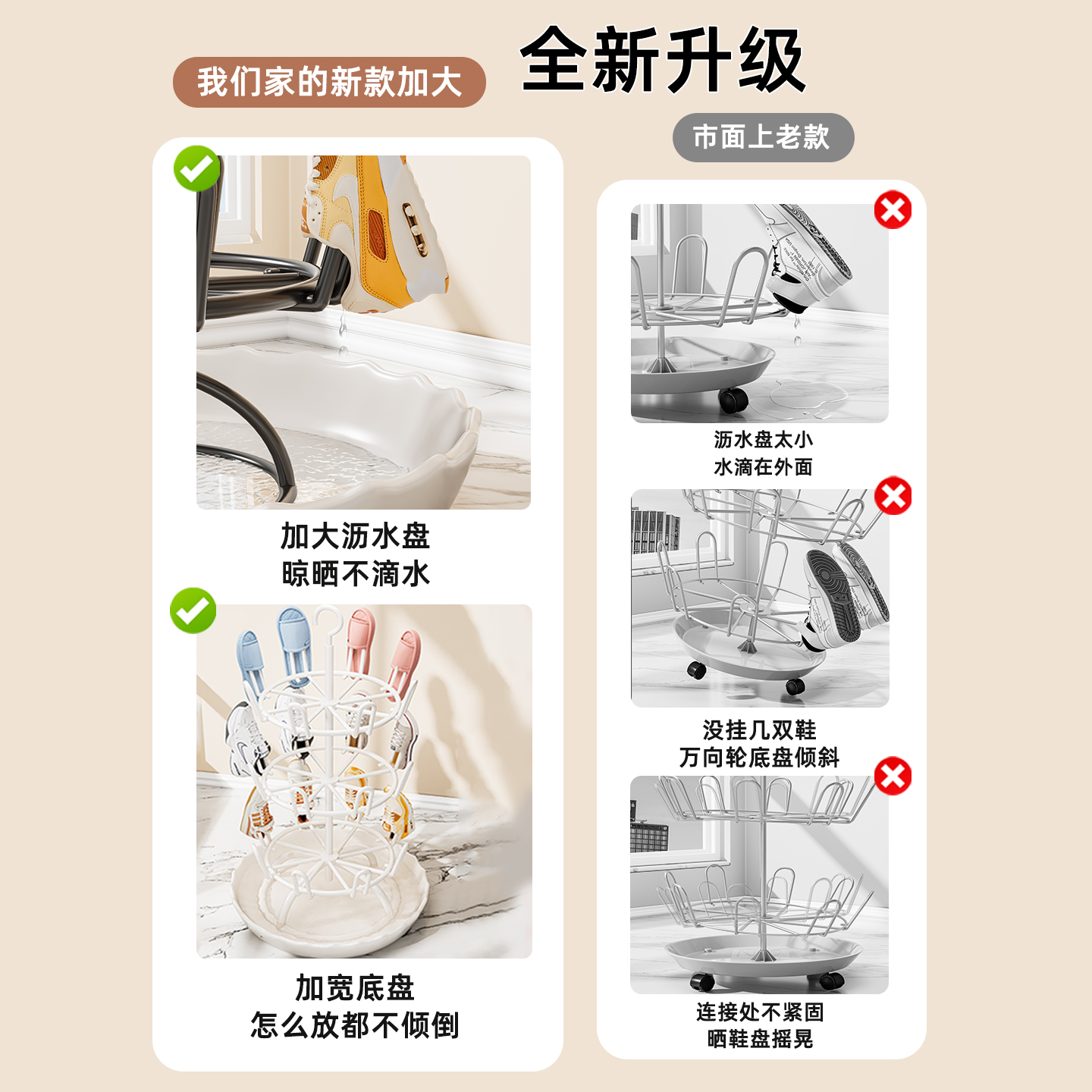 我们家的新款加大

全新升级

市面上老款

加大沥水盘
晾晒不滴水

加宽底盘
怎么放都不倾倒

沥水盘太小
水滴在外面

没挂几双鞋
万向轮底盘倾斜

连接处不紧固
晒鞋盘摇晃