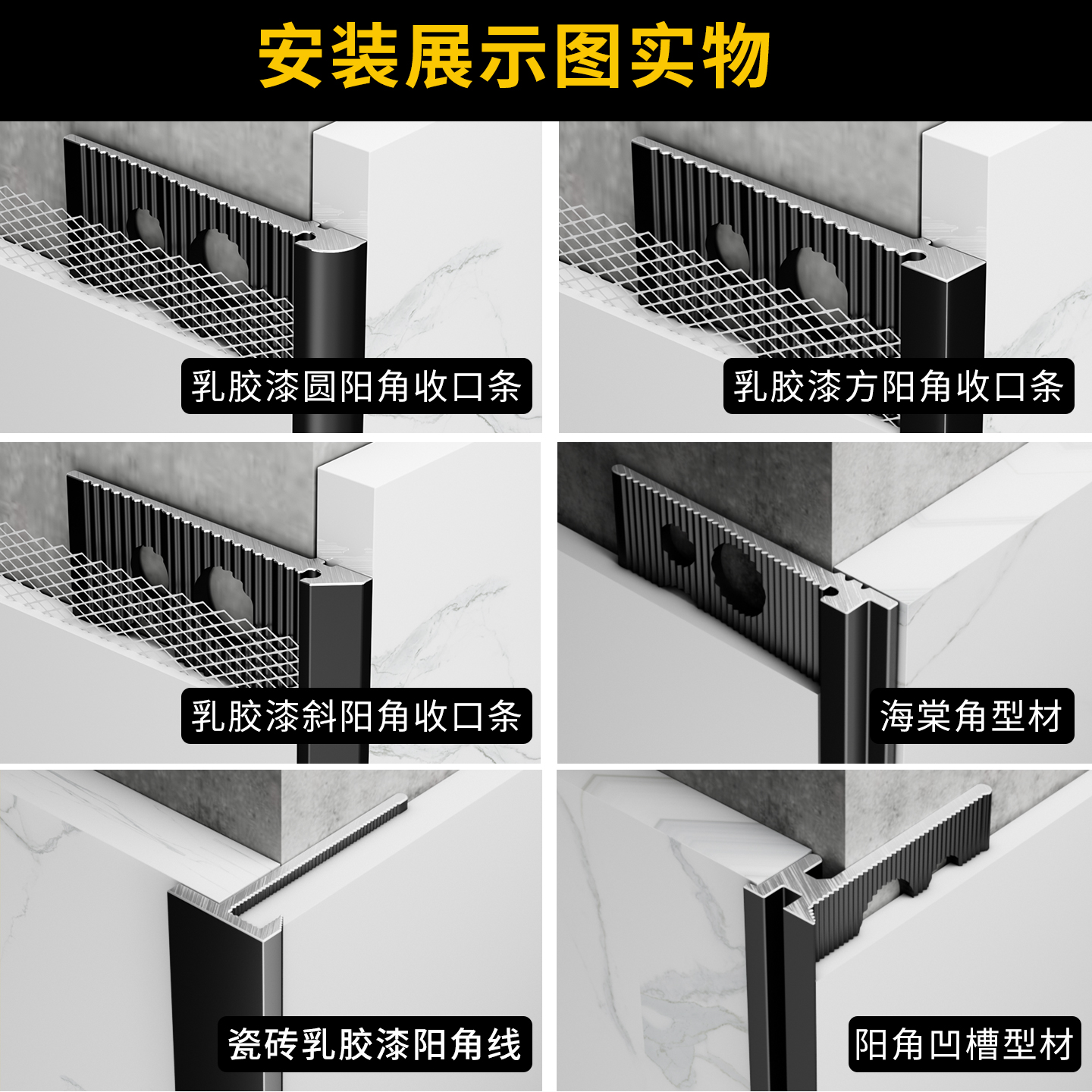 安装展示图实物

乳胶漆圆阳角收口条

乳胶漆方阳角收口条

乳胶漆斜阳角收口条

海棠角型材

瓷砖乳胶漆阳角线

阳角凹槽型材