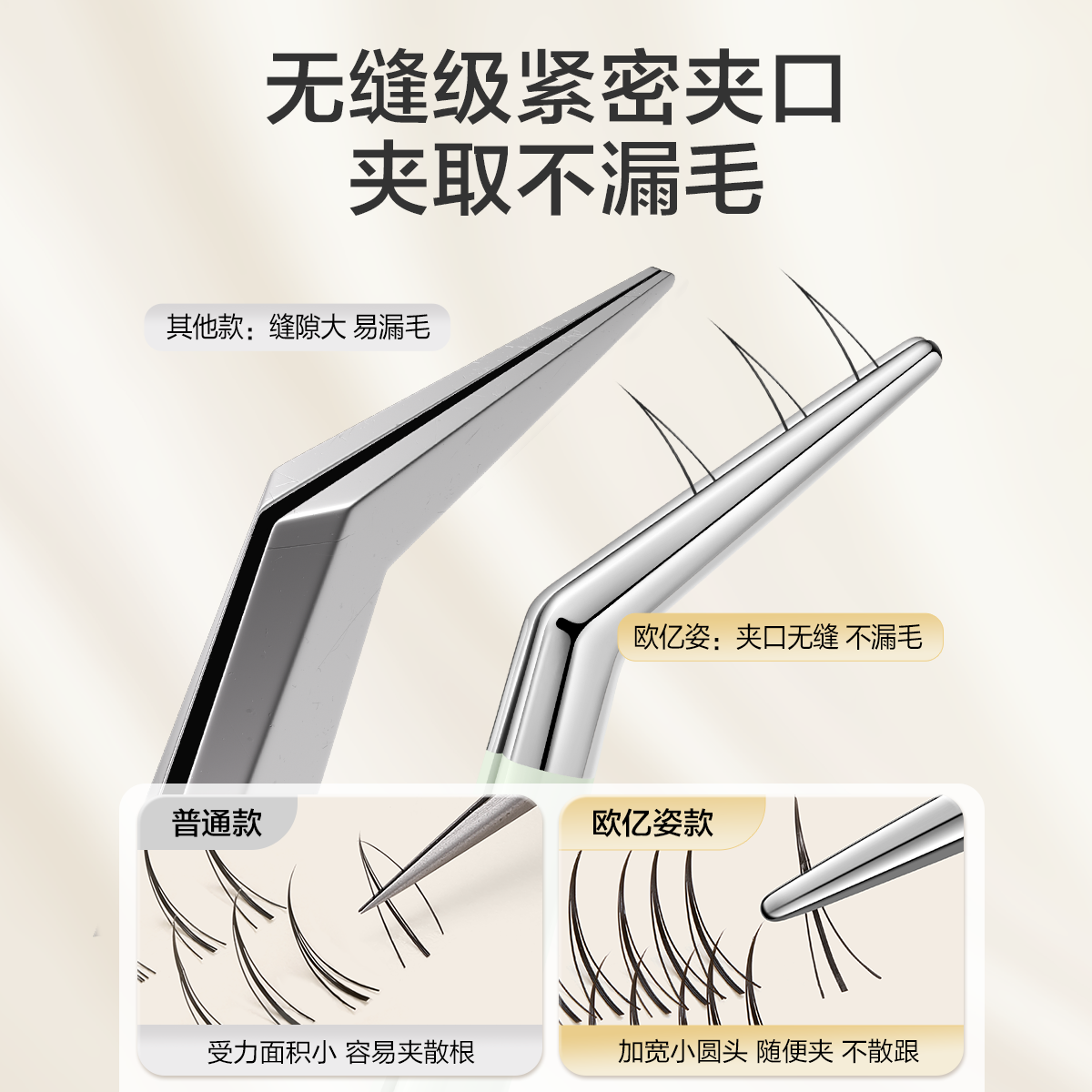 无缝级紧密夹口
夹取不漏毛

其他款：缝隙大 易漏毛

欧亿姿：夹口无缝 不漏毛

普通款

受力面积小 容易夹散根

欧亿姿款

加宽小圆头 随便夹 不散跟