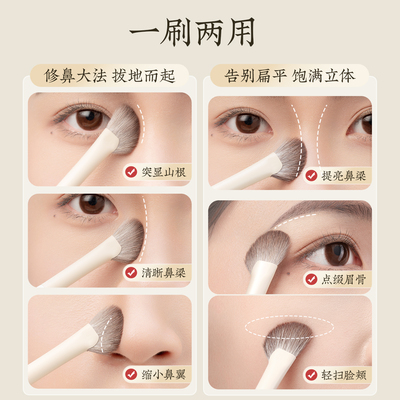 一刷两用

修鼻大法 拔地而起

突显山根

清晰鼻梁

缩小鼻翼

告别扁平 饱满立体

提亮鼻梁

点缀眉骨

轻扫脸颊