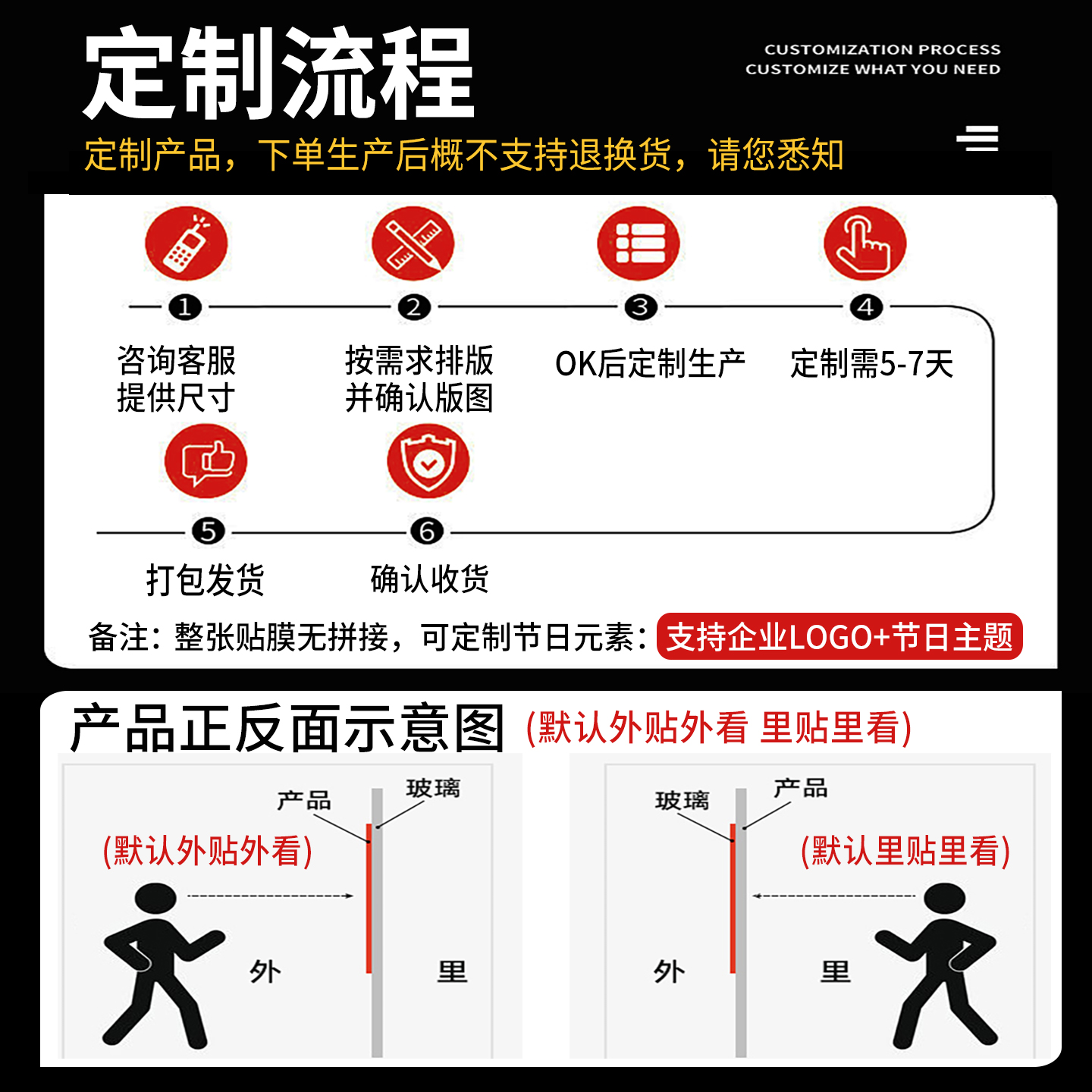 定制流程

CUSTOMIZATION PROCESS
CUSTOMIZE WHAT YOU NEED

定制产品，下单生产后概不支持退换货，请您悉知

1
咨询客服
提供尺寸

2
按需求排版
并确认版图

3
OK后定制生产

4
定制需5-7天

5
打包发货

6
确认收货

备注：整张贴膜无拼接，可定制节日元素：支持企业LOGO+节日主题

产品正反面示意图 (默认外贴外看 里贴里看)

产品
玻璃
(默认外贴外看)
外
里

玻璃
产品
(默认里贴里看)
外
里