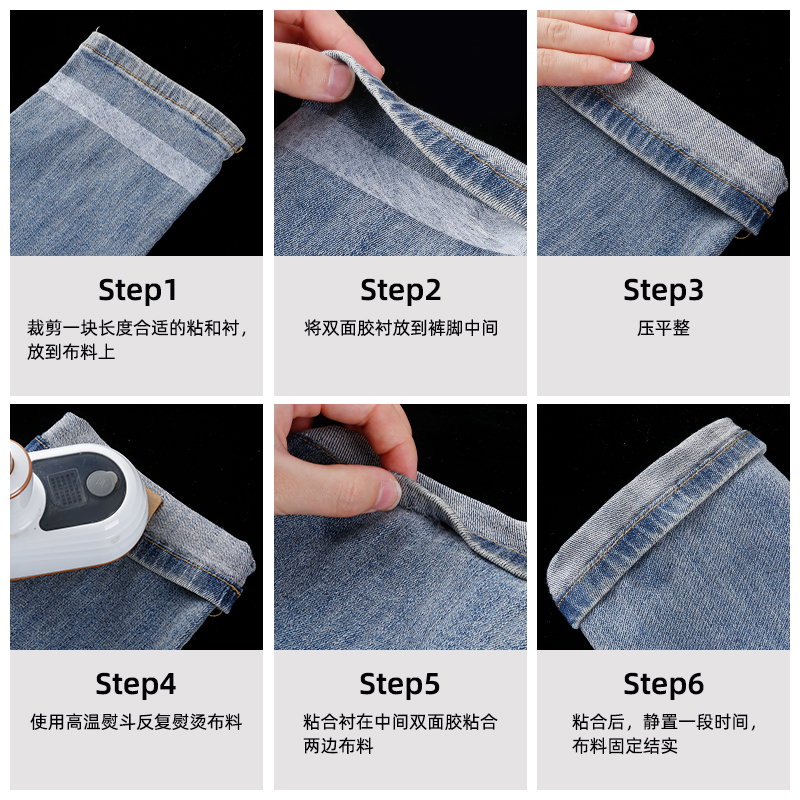 Step1

裁剪一块长度合适的粘和衬，放到布料上

Step2

将双面胶衬放到裤脚中间

Step3

压平整

Step4

使用高温熨斗反复熨烫布料

Step5

粘合衬在中间双面胶粘合两边布料

Step6

粘合后，静置一段时间，布料固定结实