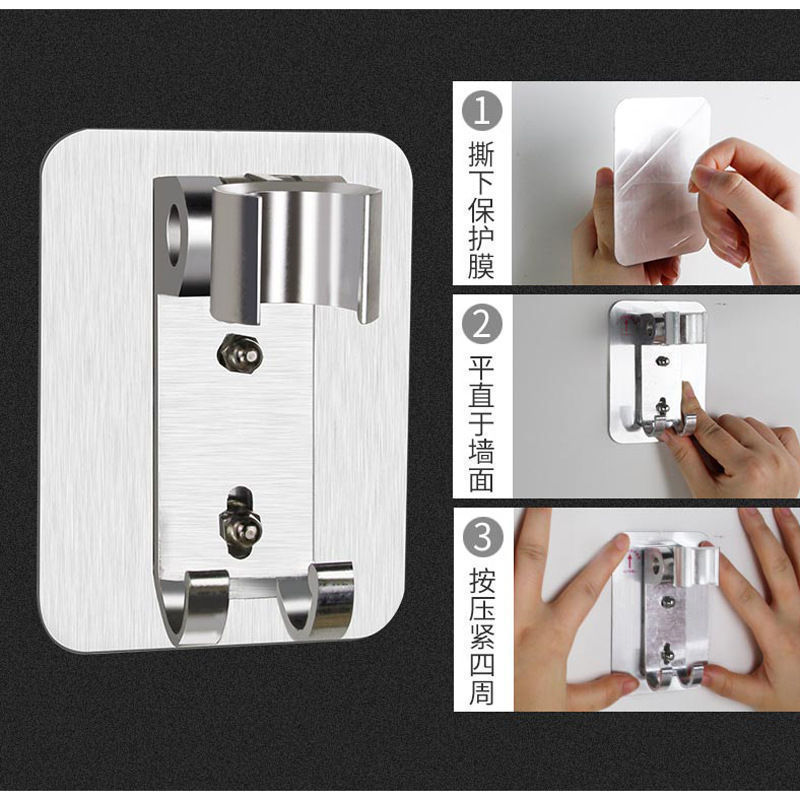 1
撕下保护膜

2
平直于墙面

3
按压紧四周