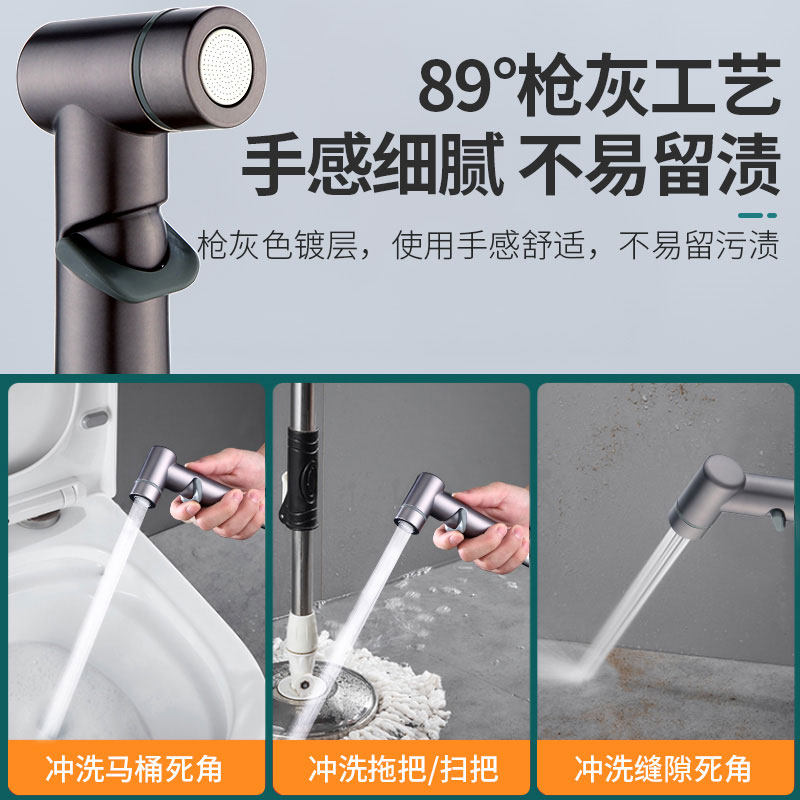 89°枪灰工艺
手感细腻 不易留渍

枪灰色镀层，使用手感舒适，不易留污渍

冲洗马桶死角

冲洗拖把/扫把

冲洗缝隙死角