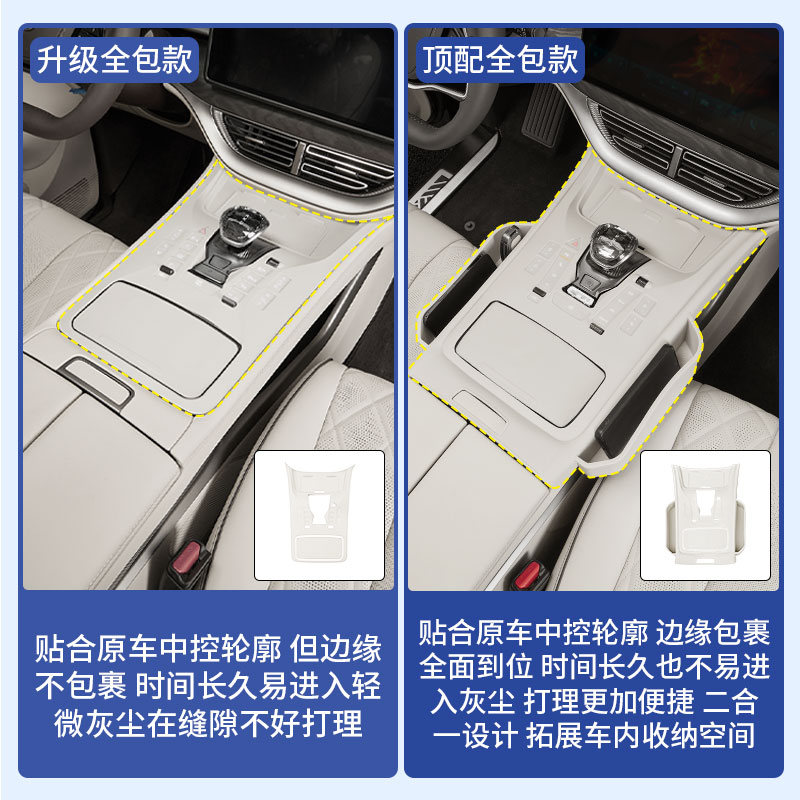 升级全包款

贴合原车中控轮廓 但边缘不包裹 时间长久易进入轻微灰尘在缝隙不好打理

顶配全包款

贴合原车中控轮廓 边缘包裹全面到位 时间长久也不易进入灰尘 打理更加便捷 二合一设计 拓展车内收纳空间