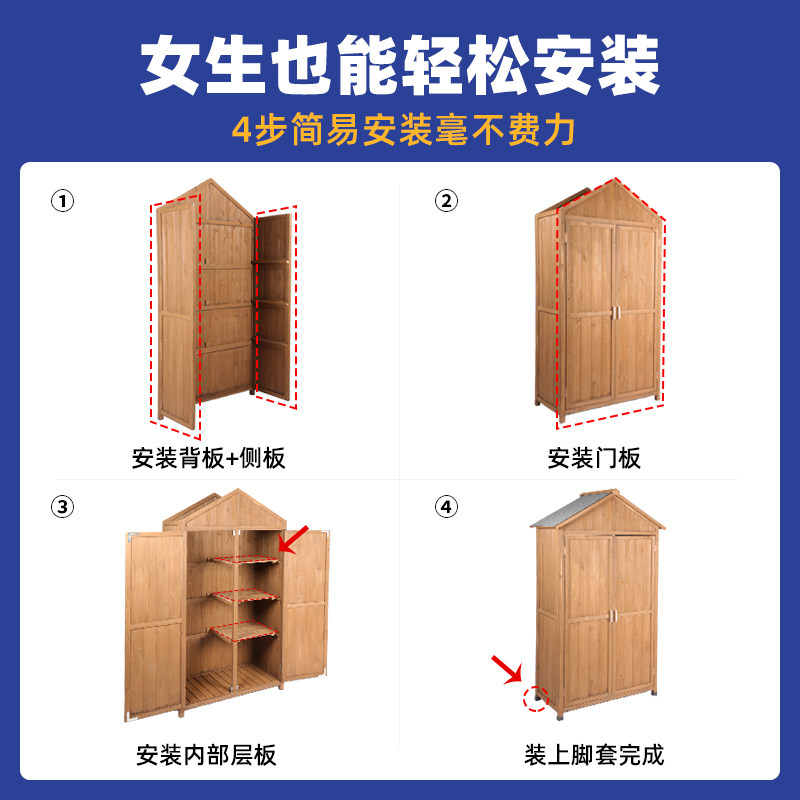 女生也能轻松安装

4步简易安装毫不费力

①

安装背板+侧板

②

安装门板

③

安装内部层板

④

装上脚套完成