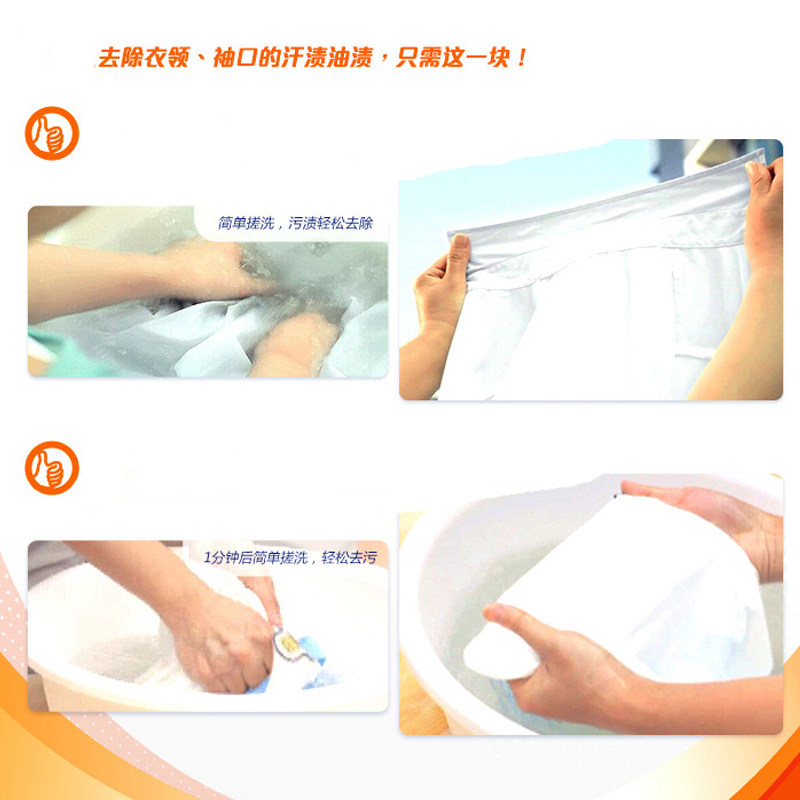 去除衣领、袖口的汗渍油渍，只需这一块！

简单搓洗，污渍轻松去除

1分钟后简单搓洗，轻松去污