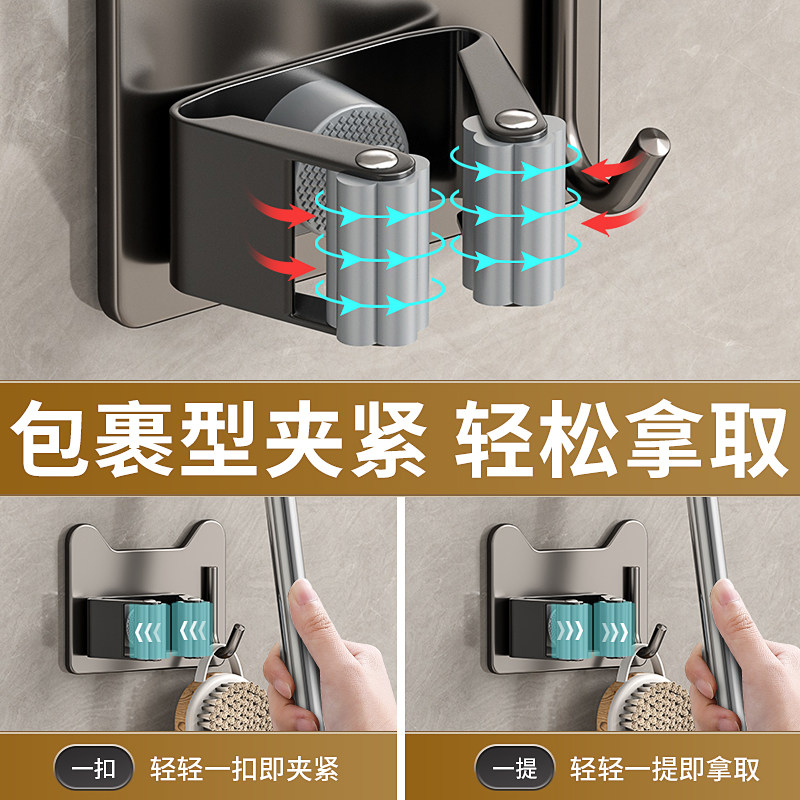 包裹型夹紧 轻松拿取

一扣 轻轻一扣即夹紧

一提 轻轻一提即拿取