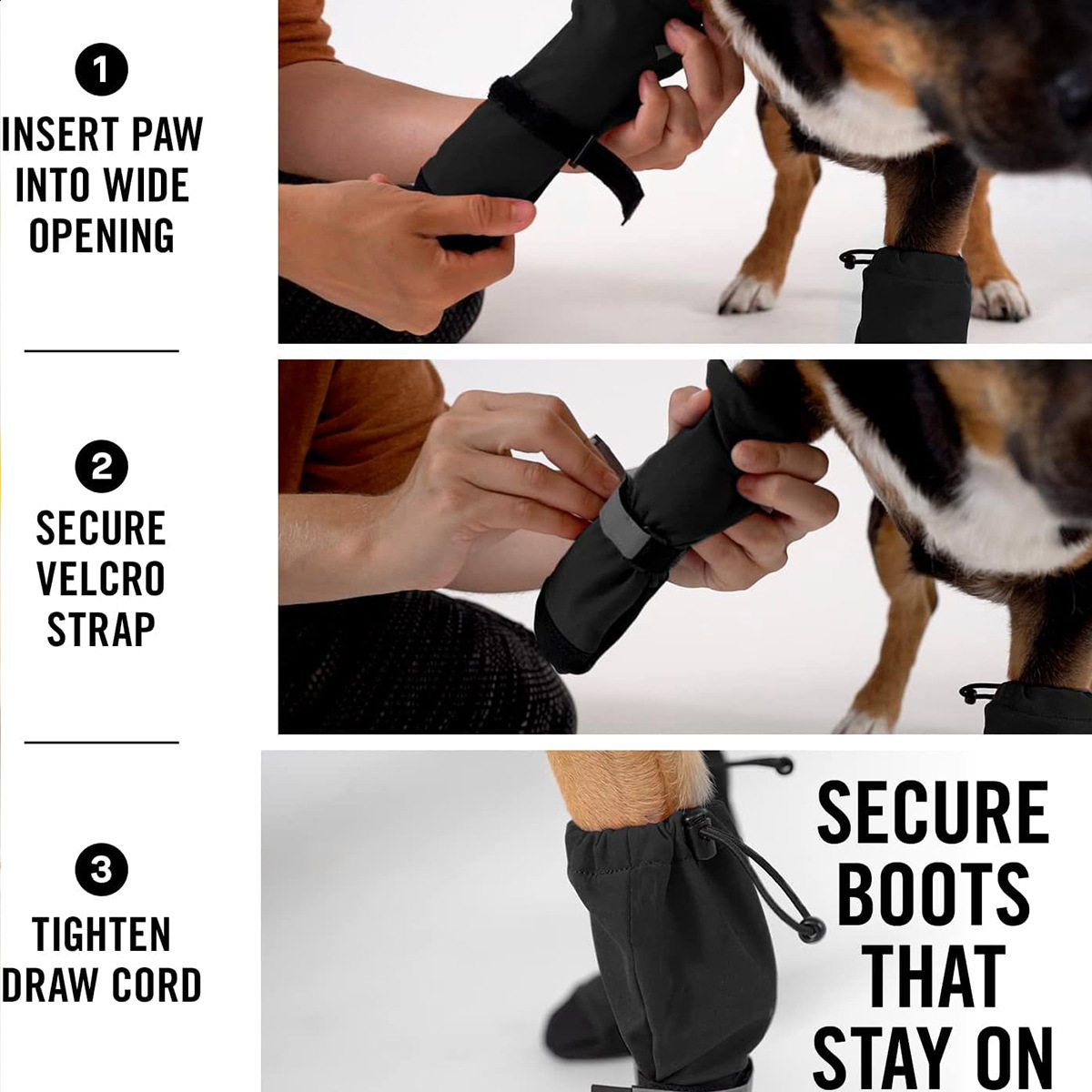 1
INSERT PAW INTO WIDE OPENING

2
SECURE VELCRO STRAP

3
TIGHTEN DRAW CORD

SECURE BOOTS THAT STAY ON