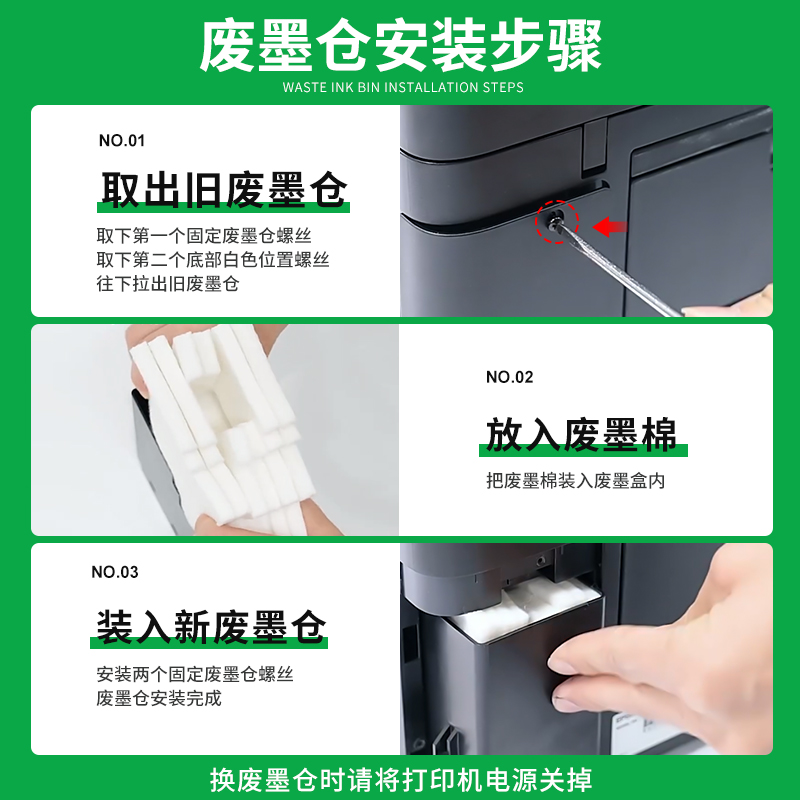 废墨仓安装步骤

WASTE INK BIN INSTALLATION STEPS

NO.01

取出旧废墨仓

取下第一个固定废墨仓螺丝
取下第二个底部白色位置螺丝
往下拉出旧废墨仓

NO.02

放入废墨棉

把废墨棉装入废墨盒内

NO.03

装入新废墨仓

安装两个固定废墨仓螺丝
废墨仓安装完成

换废墨仓时请将打印机电源关掉