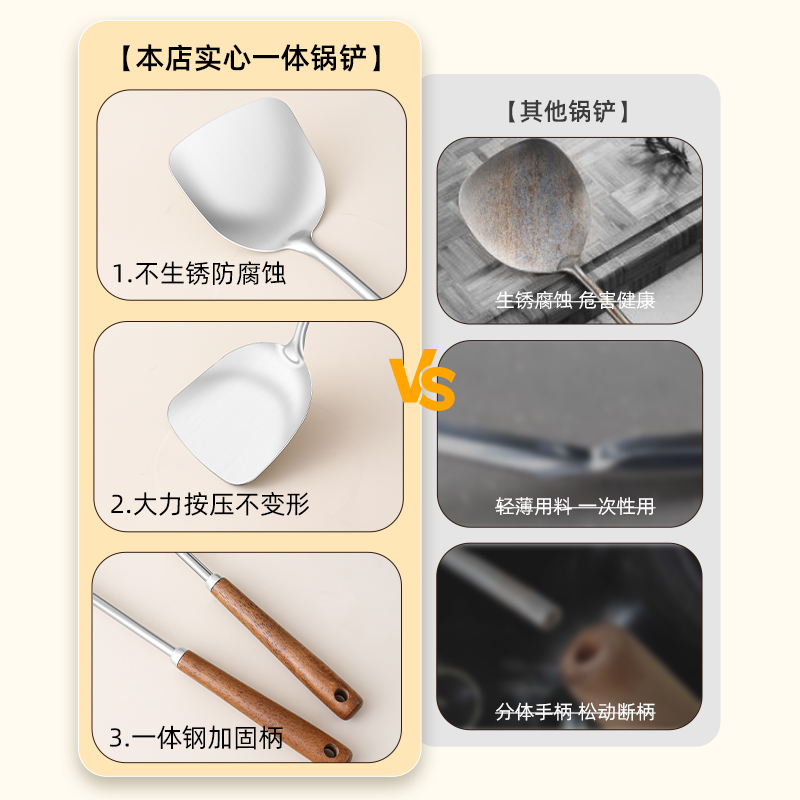 【本店实心一体锅铲】

1.不生锈防腐蚀

2.大力按压不变形

3.一体钢加固柄

VS

【其他锅铲】

生锈腐蚀 危害健康

轻薄用料 一次性用

分体手柄 松动断柄