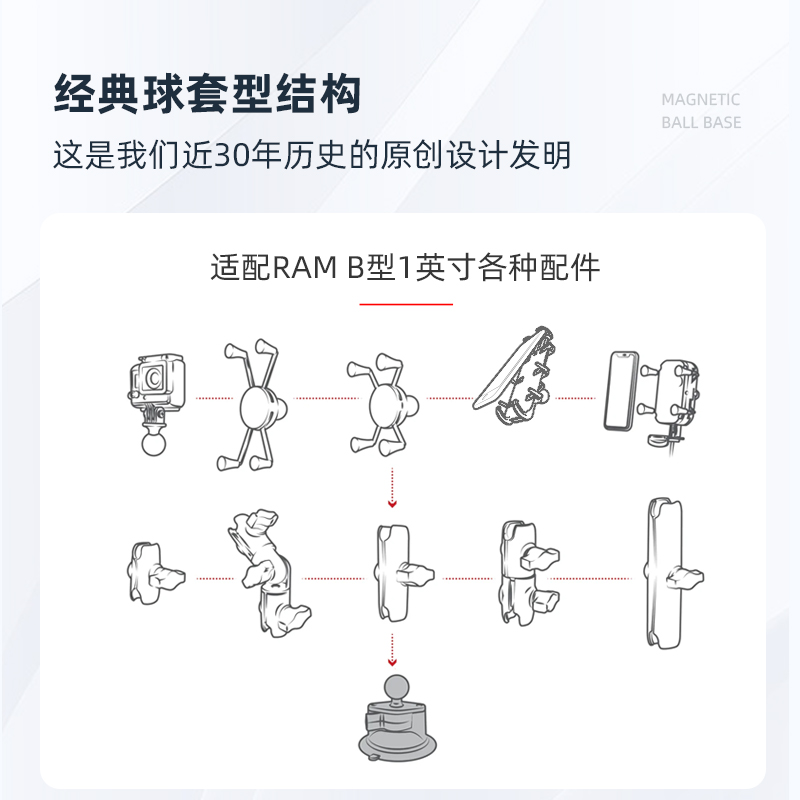 经典球套型结构

MAGNETIC
BALL BASE

这是我们近30年历史的原创设计发明

适配RAM B型1英寸各种配件