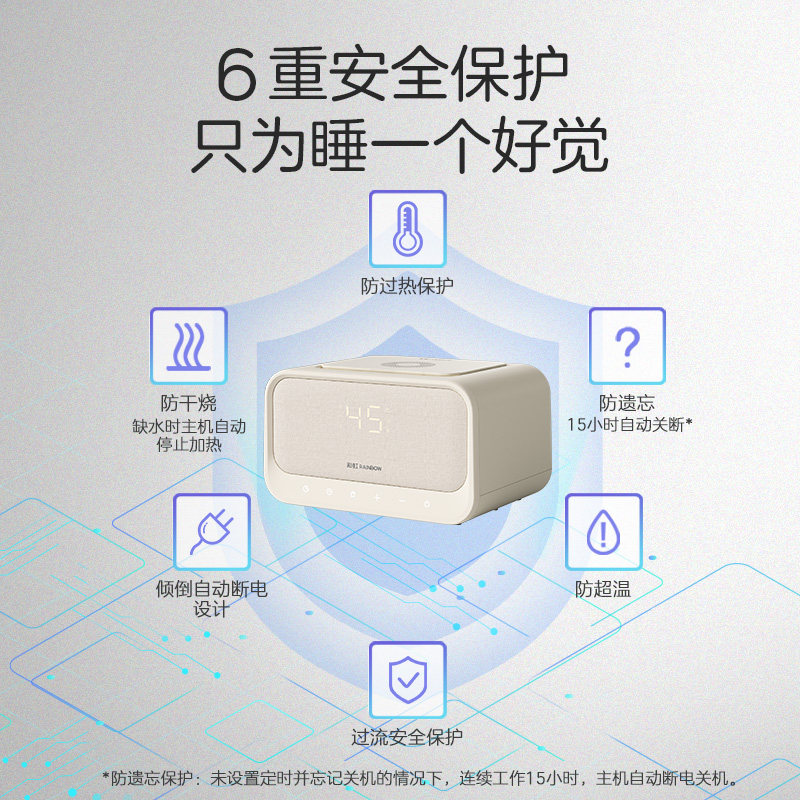 6 重安全保护
只为睡一个好觉

防过热保护

防干烧
缺水时主机自动停止加热

防遗忘
15小时自动关断*

45

彩虹 RAINBOW

倾倒自动断电设计

防超温

过流安全保护

*防遗忘保护：未设置定时并忘记关机的情况下，连续工作15小时，主机自动断电关机。