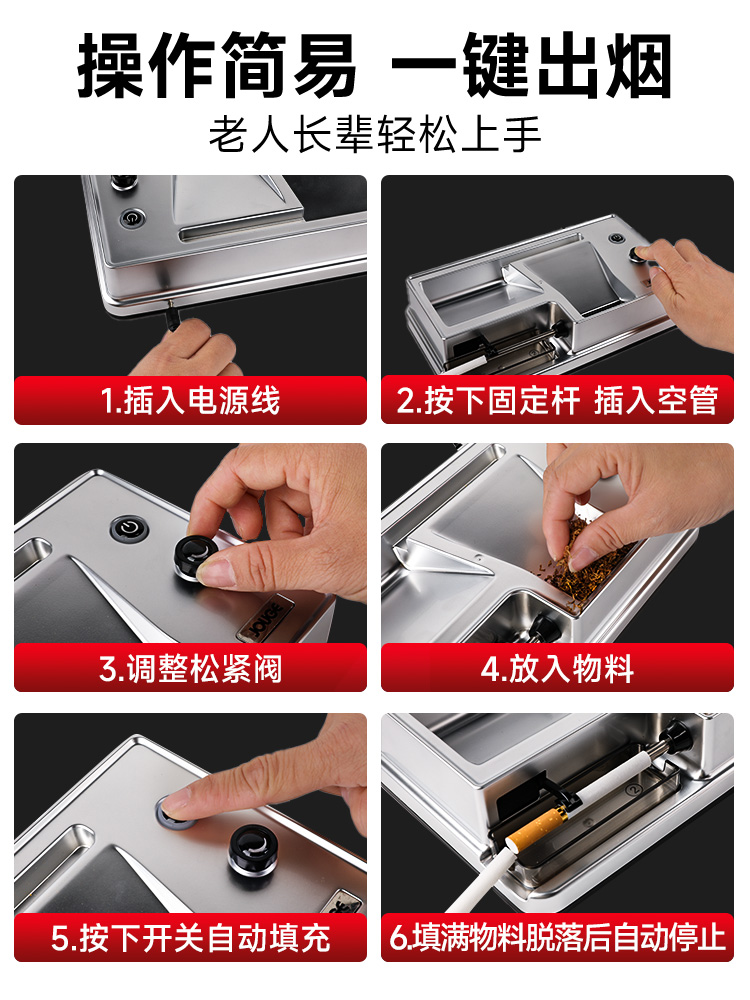 操作简易 一键出烟

老人长辈轻松上手

1.插入电源线

2.按下固定杆 插入空管

3.调整松紧阀

4.放入物料

5.按下开关自动填充

6.填满物料脱落后自动停止