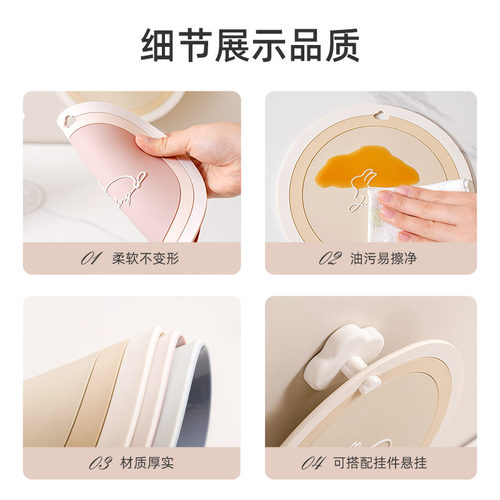 细节展示品质

01 柔软不变形

02 油污易擦净

03 材质厚实

04 可搭配挂件悬挂