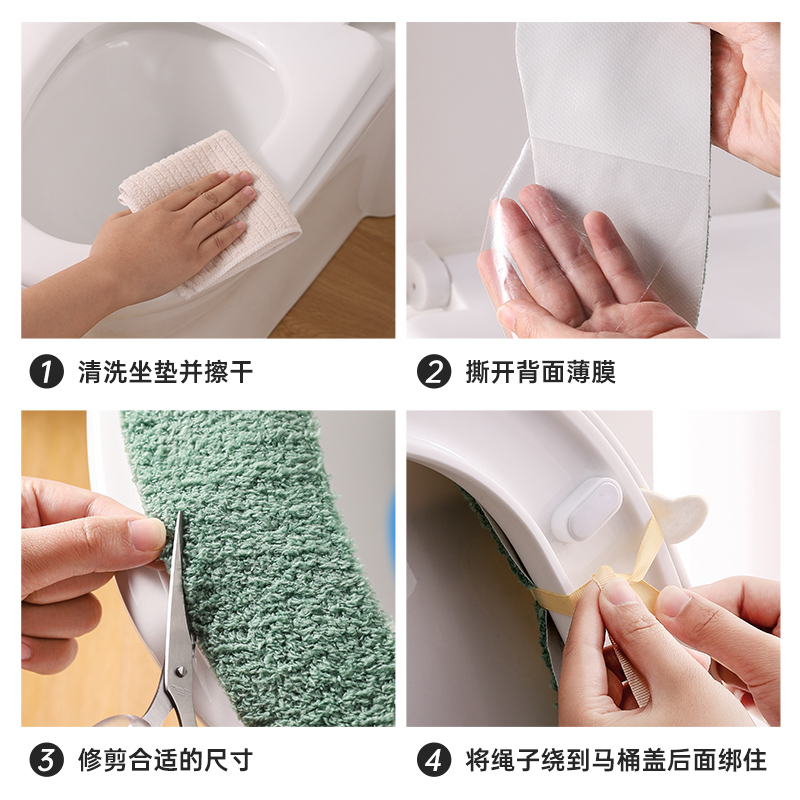 1 清洗坐垫并擦干

2 撕开背面薄膜

3 修剪合适的尺寸

4 将绳子绕到马桶盖后面绑住