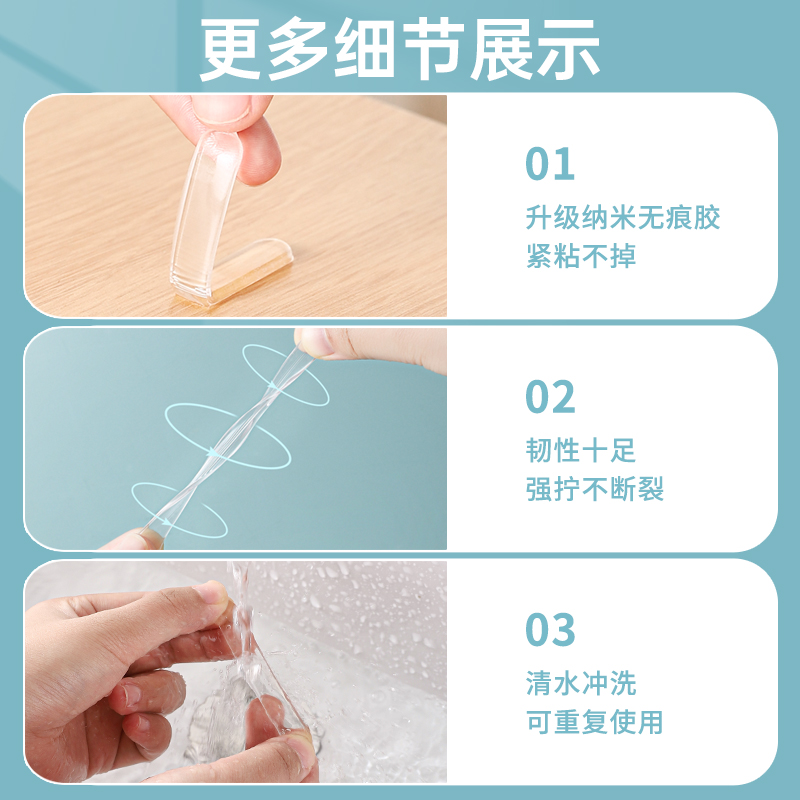 更多细节展示

01
升级纳米无痕胶
紧粘不掉

02
韧性十足
强拧不断裂

03
清水冲洗
可重复使用