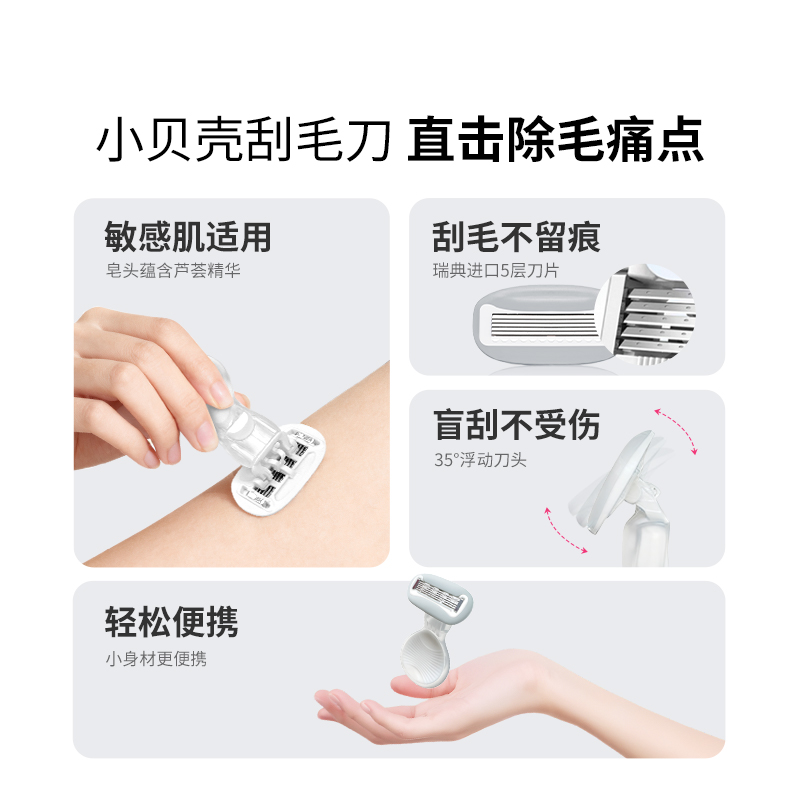 小贝壳刮毛刀 直击除毛痛点

敏感肌适用
皂头蕴含芦荟精华

刮毛不留痕
瑞典进口5层刀片

盲刮不受伤
35°浮动刀头

轻松便携
小身材更便携