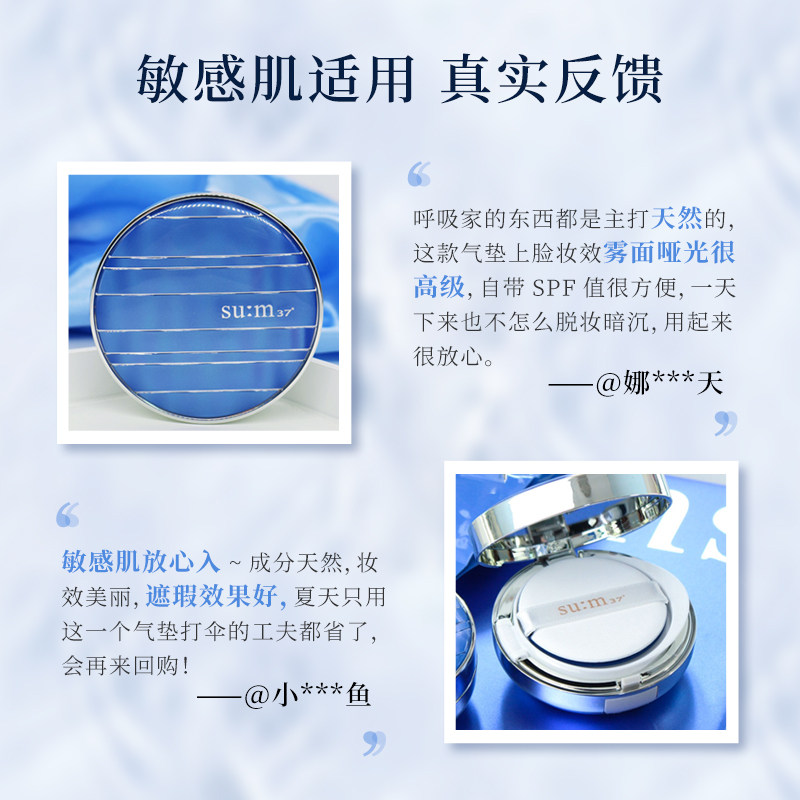 敏感肌适用 真实反馈

su:m37°

“

呼吸家的东西都是主打天然的，这款气垫上脸妆效雾面哑光很高级，自带 SPF 值很方便，一天下来也不怎么脱妆暗沉，用起来很放心。

——@娜***天

”

“

敏感肌放心入~成分天然，妆效美丽，遮瑕效果好，夏天只用这一个气垫打伞的工夫都省了，会再来回购！

——@小***鱼

”

su:m37°