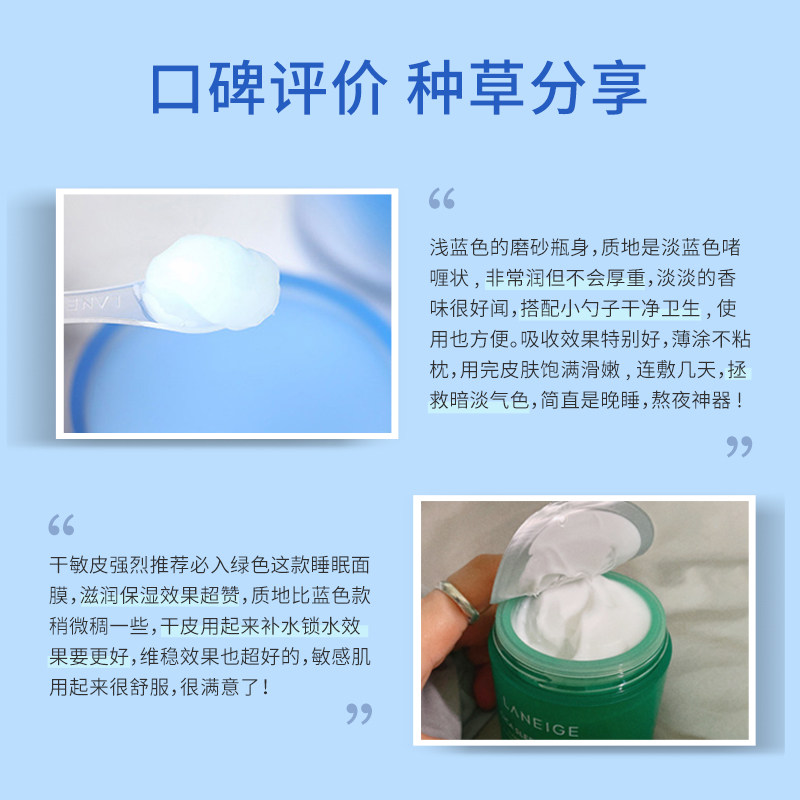 口碑评价 种草分享

“

浅蓝色的磨砂瓶身，质地是淡蓝色啫喱状，非常润但不会厚重，淡淡的香味很好闻，搭配小勺子干净卫生，使用也方便。吸收效果特别好，薄涂不粘枕，用完皮肤饱满滑嫩，连敷几天，拯救暗淡气色，简直是晚睡，熬夜神器！

”

“

干敏皮强烈推荐必入绿色这款睡眠面膜，滋润保湿效果超赞，质地比蓝色款稍微稠一些，干皮用起来补水锁水效果要更好，维稳效果也超好的，敏感肌用起来很舒服，很满意了！

”

LANEIGE