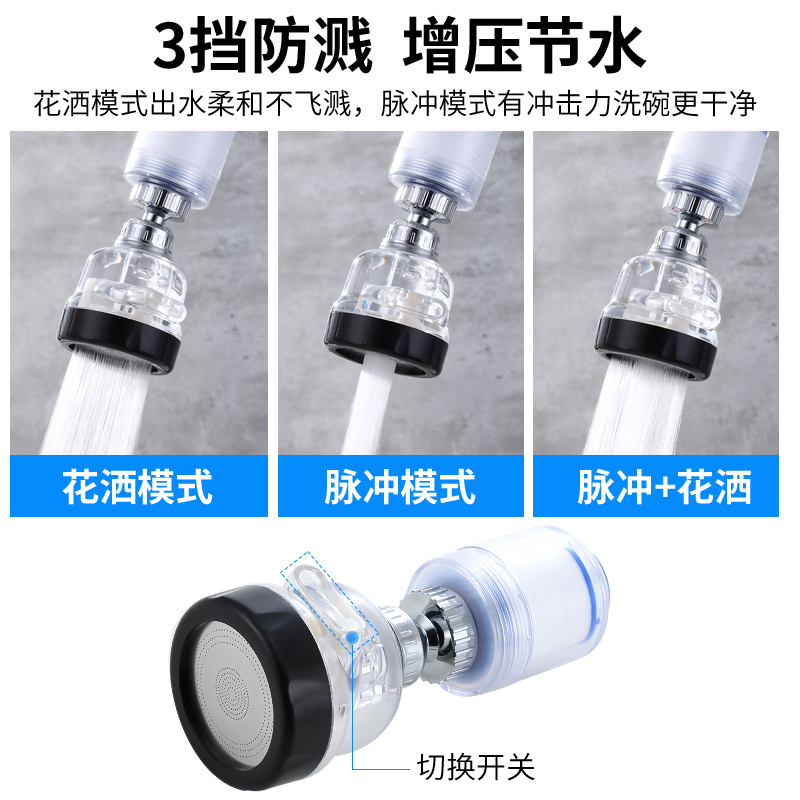 3挡防溅 增压节水

花洒模式出水柔和不飞溅，脉冲模式有冲击力洗碗更干净

花洒模式

脉冲模式

脉冲+花洒

切换开关