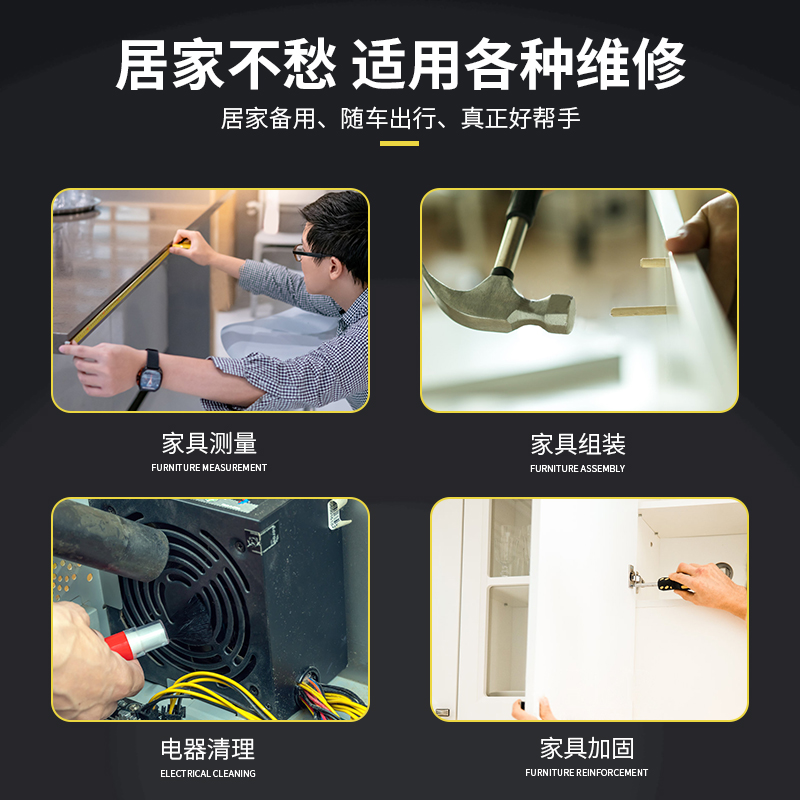 居家不愁 适用各种维修

居家备用、随车出行、真正好帮手

家具测量
FURNITURE MEASUREMENT

家具组装
FURNITURE ASSEMBLY

电器清理
ELECTRICAL CLEANING

家具加固
FURNITURE REINFORCEMENT