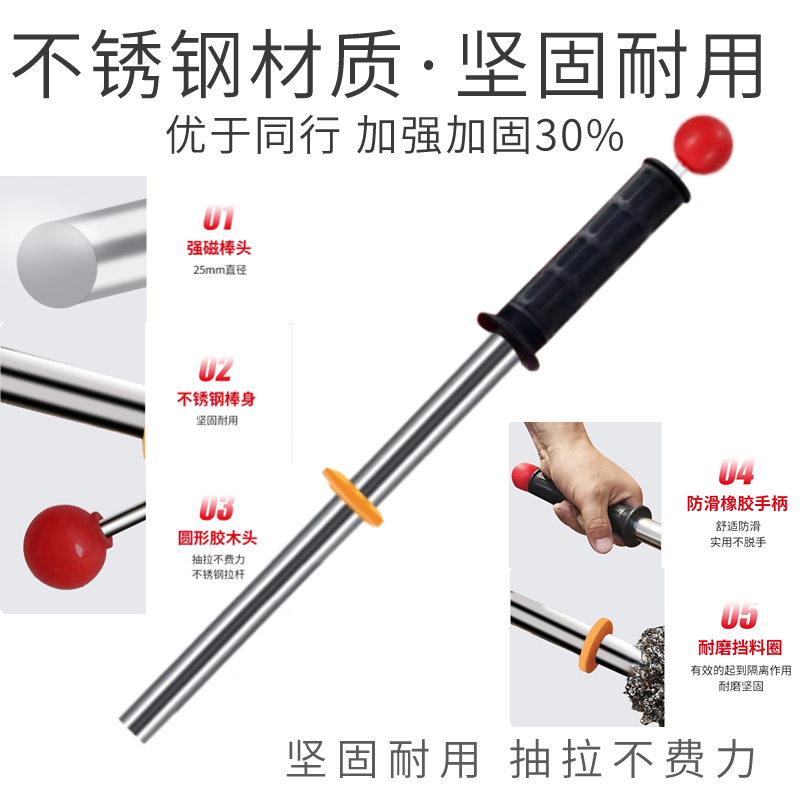 不锈钢材质·坚固耐用

优于同行 加强加固30%

01
强磁棒头
25mm直径

02
不锈钢棒身
坚固耐用

03
圆形胶木头
抽拉不费力
不锈钢拉杆

04
防滑橡胶手柄
舒适防滑
实用不脱手

05
耐磨挡料圈
有效的起到隔离作用
耐磨坚固

坚固耐用 抽拉不费力