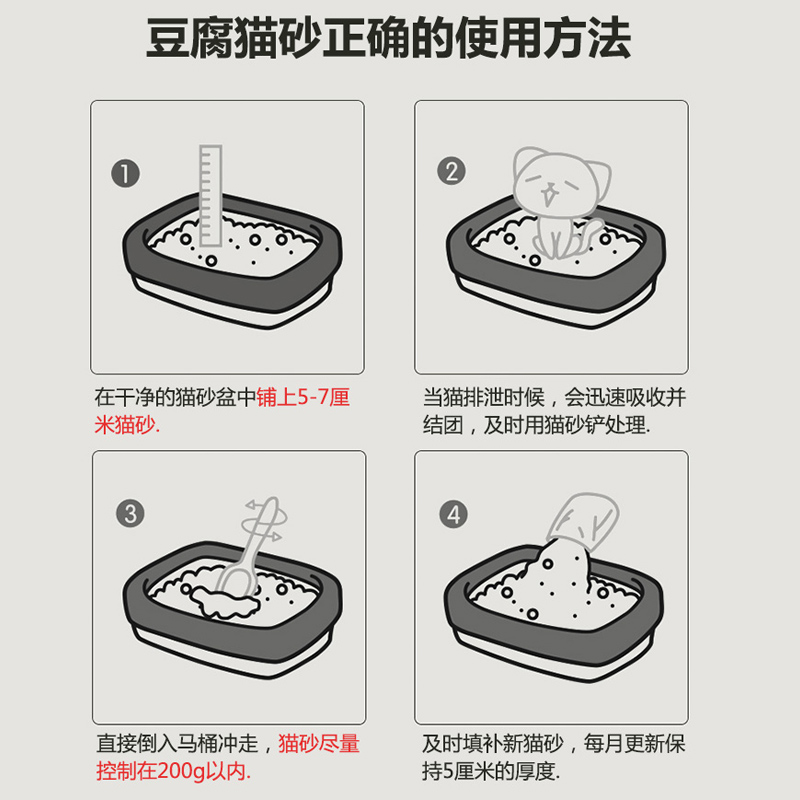 豆腐猫砂正确的使用方法

1

在干净的猫砂盆中铺上5-7厘米猫砂.

2

当猫排泄时候，会迅速吸收并结团，及时用猫砂铲处理.

3

直接倒入马桶冲走，猫砂尽量控制在200g以内.

4

及时填补新猫砂，每月更新保持5厘米的厚度.