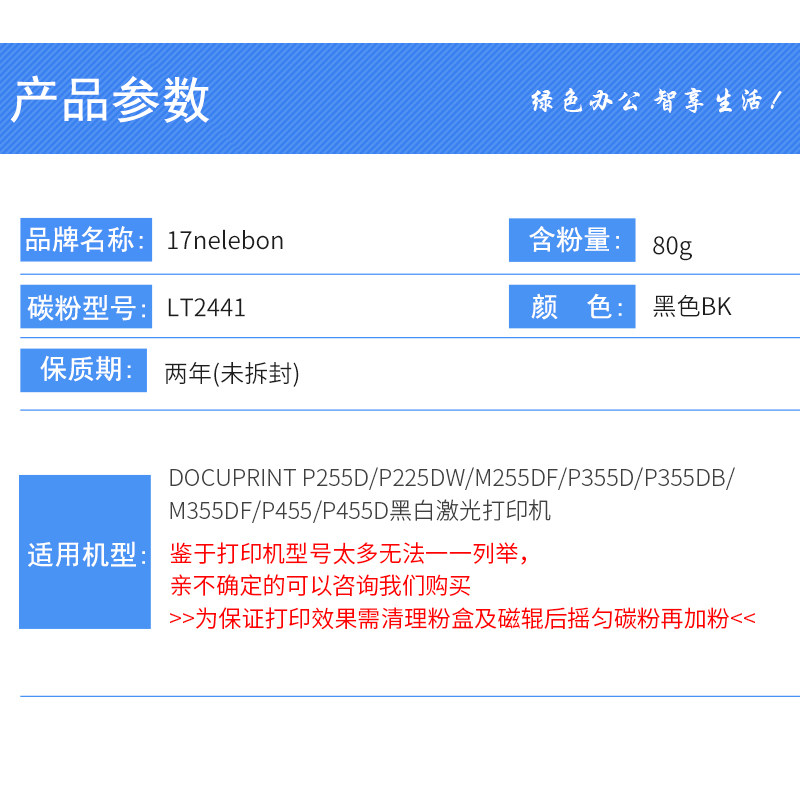 产品参数

绿色办公 智享生活!

品牌名称: 17nelebon

含粉量: 80g

碳粉型号: LT2441

颜 色: 黑色BK

保质期: 两年(未拆封)

适用机型:

DOCUPRINT P255D/P225DW/M255DF/P355D/P355DB/M355DF/P455/P455D黑白激光打印机

鉴于打印机型号太多无法一一列举,
亲不确定的可以咨询我们购买
>>为保证打印效果需清理粉盒及磁辊后摇匀碳粉再加粉<<