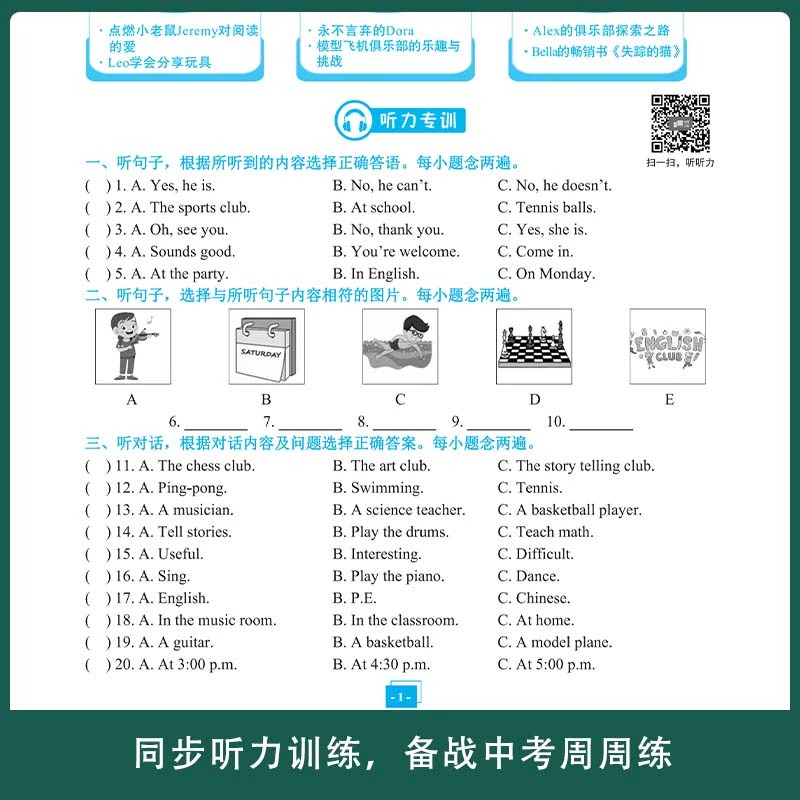 · 点燃小老鼠Jeremy对阅读的爱
· Leo学会分享玩具

· 永不言弃的Dora
· 模型飞机俱乐部的乐趣与挑战

· Alex的俱乐部探索之路
· Bella的畅销书《失踪的猫》

听力专训

扫一扫，听听力

一、听句子，根据所听到的内容选择正确答语。每小题念两遍。

( ) 1. A. Yes, he is. B. No, he can't. C. No, he doesn't.
( ) 2. A. The sports club. B. At school. C. Tennis balls.
( ) 3. A. Oh, see you. B. No, thank you. C. Yes, she is.
( ) 4. A. Sounds good. B. You're welcome. C. Come in.
( ) 5. A. At the party. B. In English. C. On Monday.

二、听句子，选择与所听句子内容相符的图片。每小题念两遍。

SATURDAY

ENGLISH CLUB

A B C D E

6. ________ 7. ________ 8. ________ 9. ________ 10. ________

三、听对话，根据对话内容及问题选择正确答案。每小题念两遍。

( ) 11. A. The chess club. B. The art club. C. The story telling club.
( ) 12. A. Ping-pong. B. Swimming. C. Tennis.
( ) 13. A. A musician. B. A science teacher. C. A basketball player.
( ) 14. A. Tell stories. B. Play the drums. C. Teach math.
( ) 15. A. Useful. B. Interesting. C. Difficult.
( ) 16. A. Sing. B. Play the piano. C. Dance.
( ) 17. A. English. B. P.E. C. Chinese.
( ) 18. A. In the music room. B. In the classroom. C. At home.
( ) 19. A. A guitar. B. A basketball. C. A model plane.
( ) 20. A. At 3:00 p.m. B. At 4:30 p.m. C. At 5:00 p.m.

- 1 -

同步听力训练，备战中考周周练