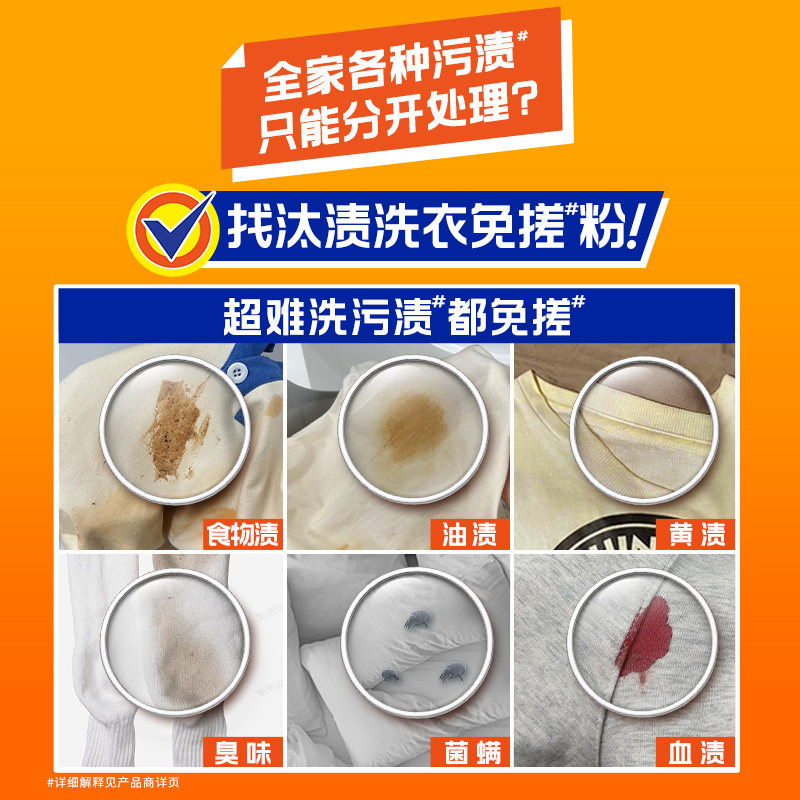 全家各种污渍#
只能分开处理？

找汰渍洗衣免搓#粉！

超难洗污渍#都免搓#

食物渍

油渍

黄渍

臭味

菌螨

血渍

#详细解释见产品商详页