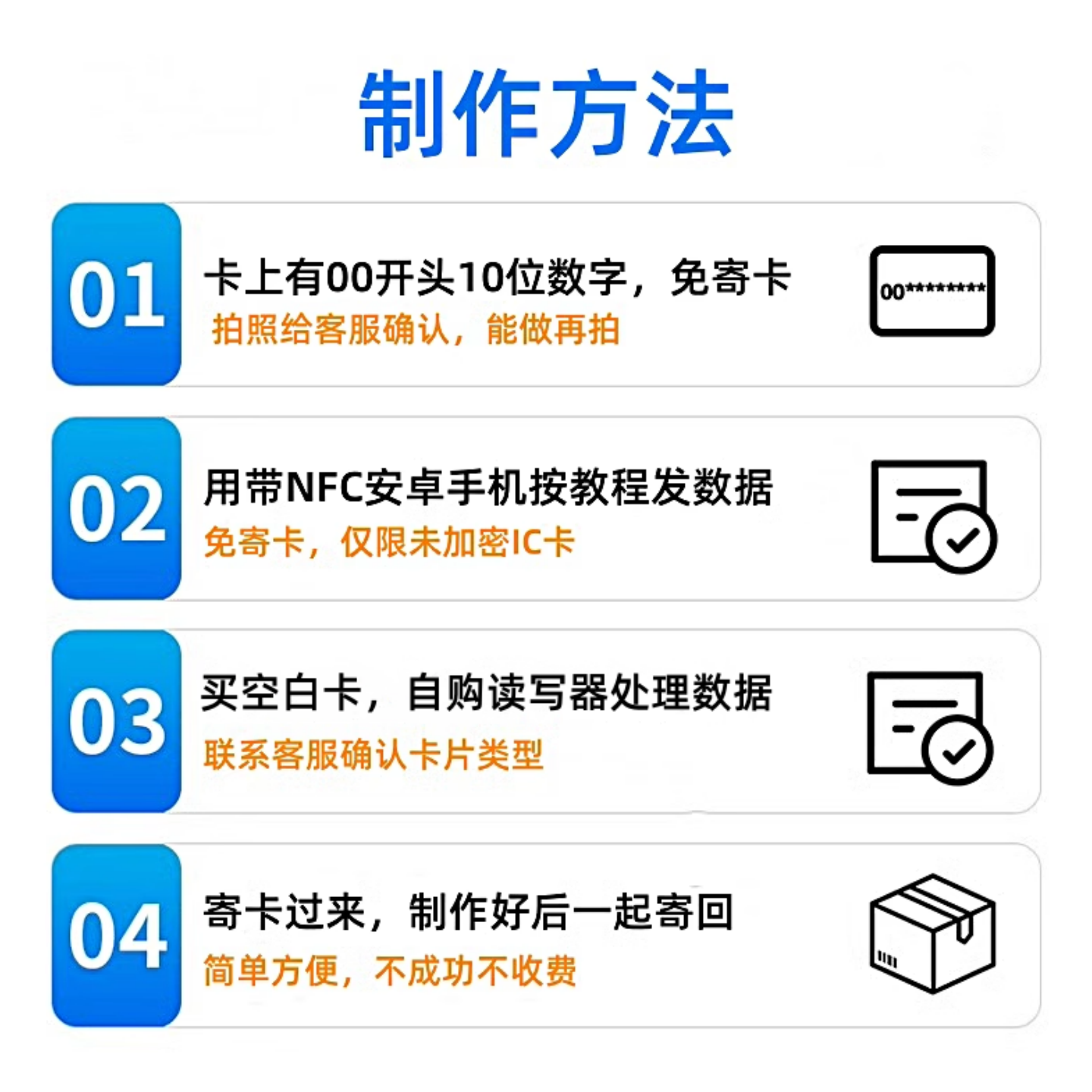 制作方法

01

卡上有00开头10位数字，免寄卡

拍照给客服确认，能做再拍

00*********

02

用带NFC安卓手机按教程发数据

免寄卡，仅限未加密IC卡

03

买空白卡，自购读写器处理数据

联系客服确认卡片类型

04

寄卡过来，制作好后一起寄回

简单方便，不成功不收费