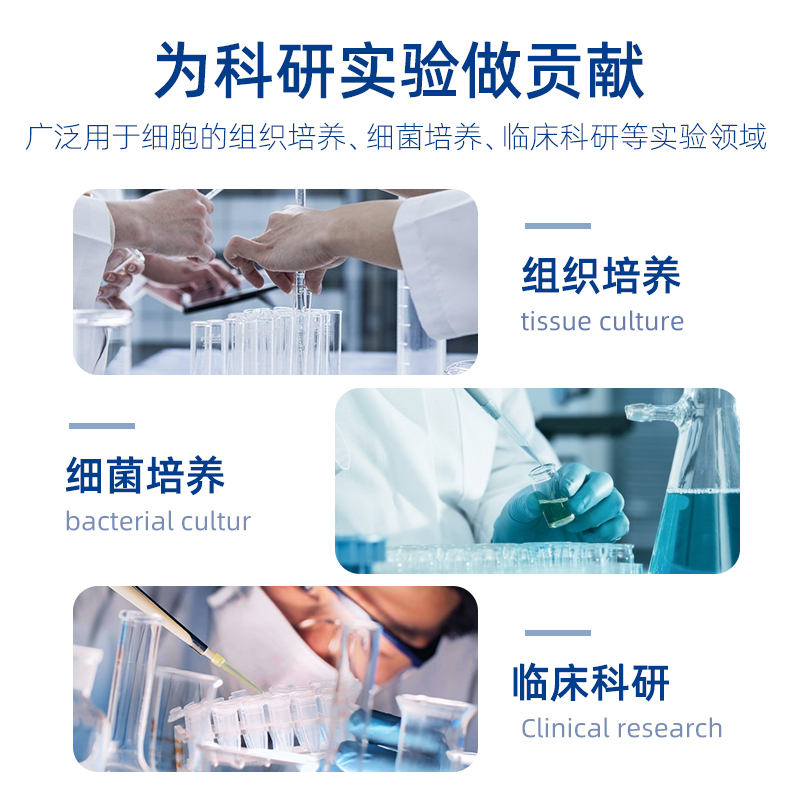 为科研实验做贡献

广泛用于细胞的组织培养、细菌培养、临床科研等实验领域

组织培养
tissue culture

细菌培养
bacterial cultur

临床科研
Clinical research