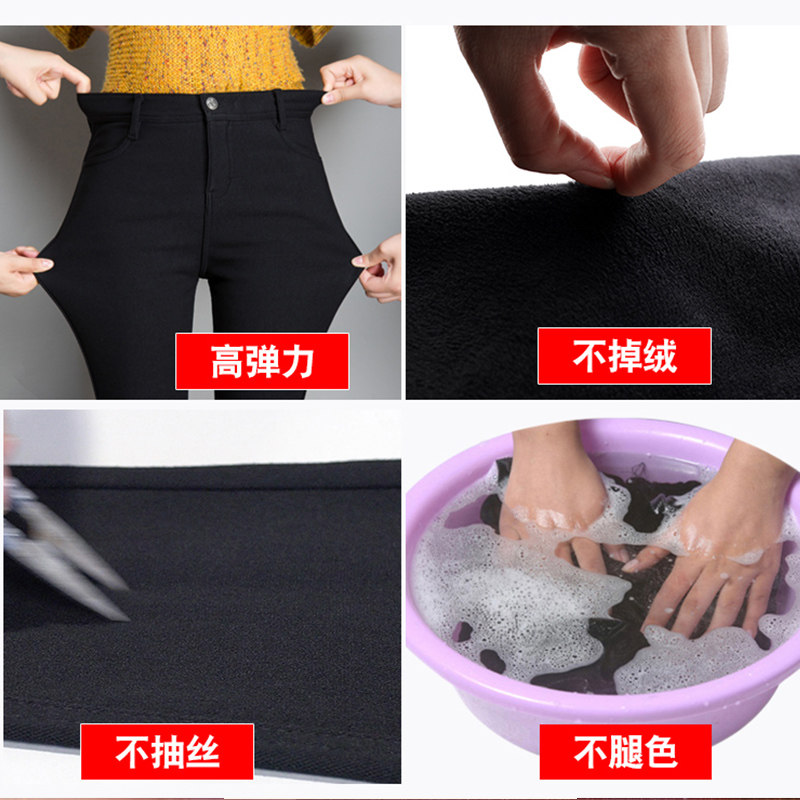 高弹力

不掉绒

不抽丝

不腿色