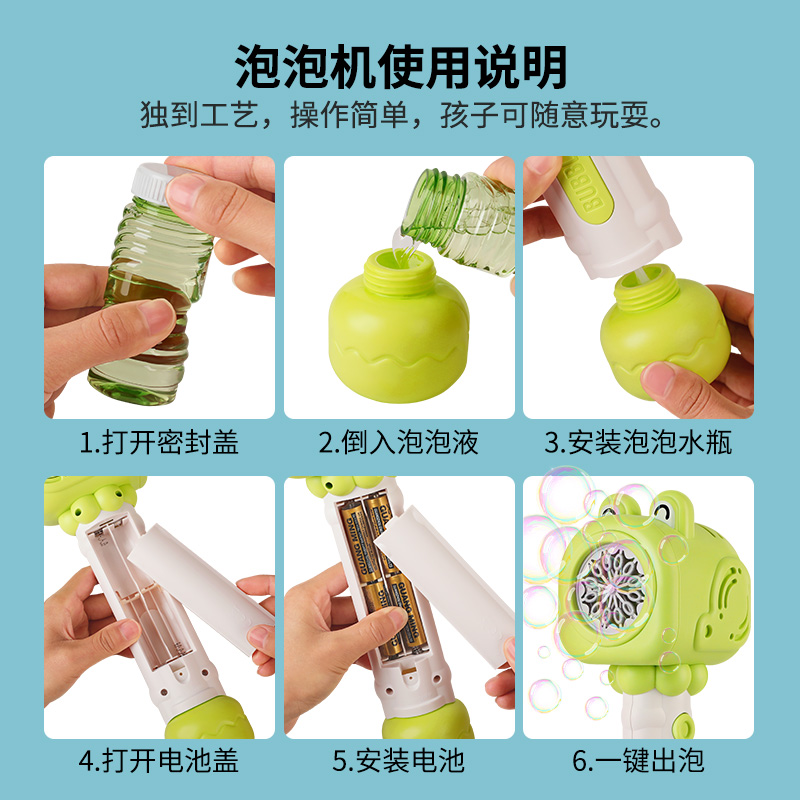 泡泡机使用说明

独到工艺，操作简单，孩子可随意玩耍。

BUBBLE

1.打开密封盖

2.倒入泡泡液

3.安装泡泡水瓶

GUANG MING

GUANG MING

4.打开电池盖

5.安装电池

6.一键出泡