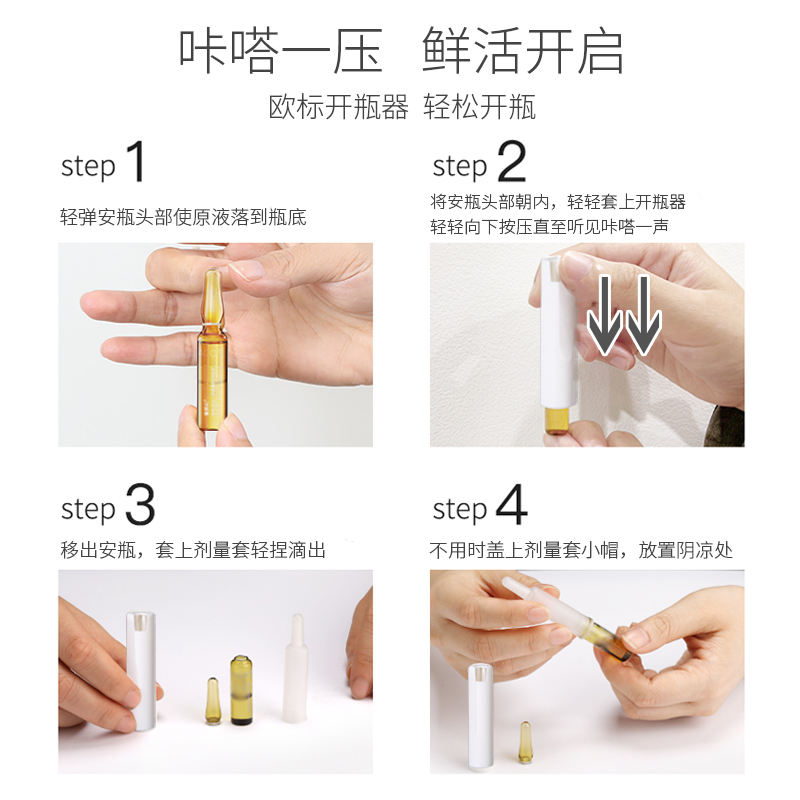 咔嗒一压　鲜活开启

欧标开瓶器 轻松开瓶

step 1

轻弹安瓶头部使原液落到瓶底

step 2

将安瓶头部朝内，轻轻套上开瓶器
轻轻向下按压直至听见咔嗒一声

step 3

移出安瓶，套上剂量套轻捏滴出

step 4

不用时盖上剂量套小帽，放置阴凉处