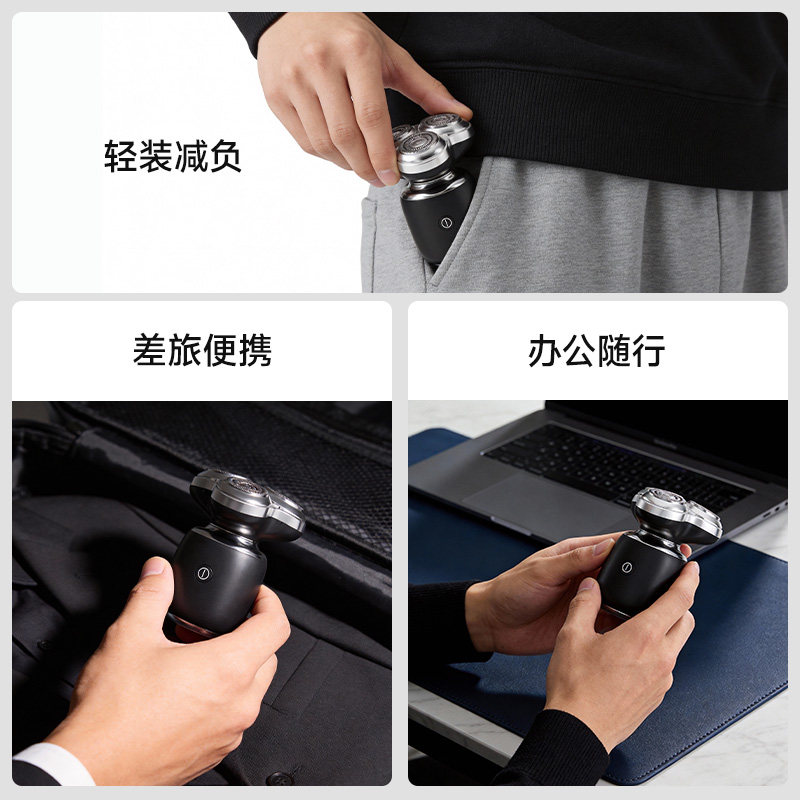 轻装减负

差旅便携

办公随行