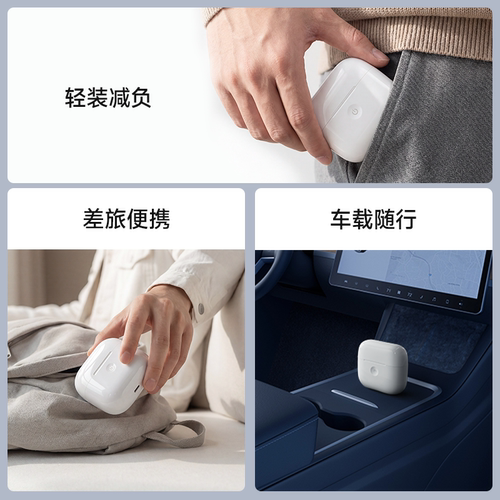 轻装减负

差旅便携

车载随行