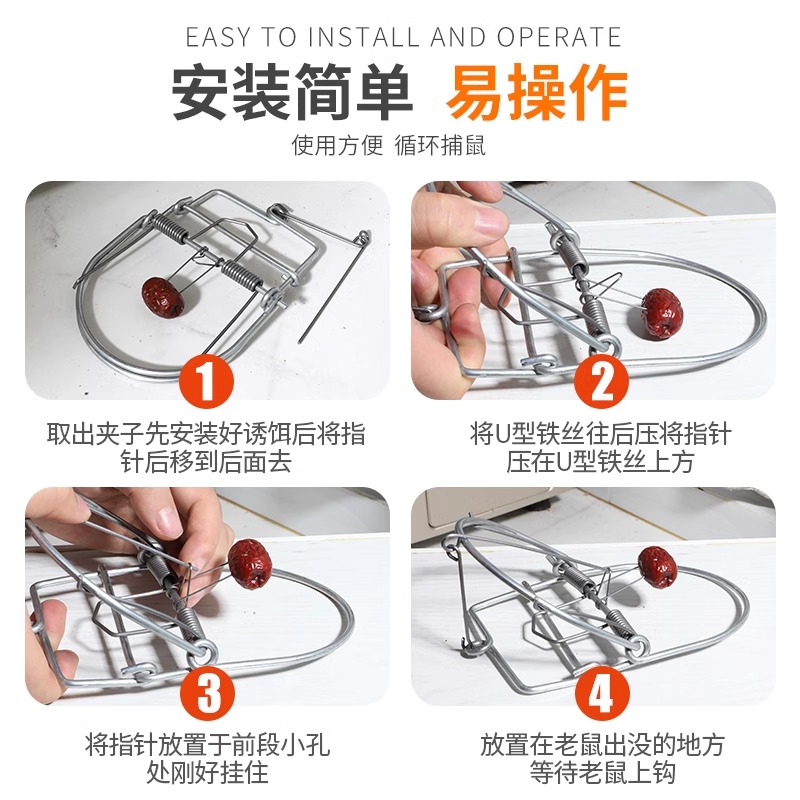 EASY TO INSTALL AND OPERATE

安装简单 易操作

使用方便 循环捕鼠

1

取出夹子先安装好诱饵后将指针后移到后面去

2

将U型铁丝往后压将指针压在U型铁丝上方

3

将指针放置于前段小孔处刚好挂住

4

放置在老鼠出没的地方等待老鼠上钩