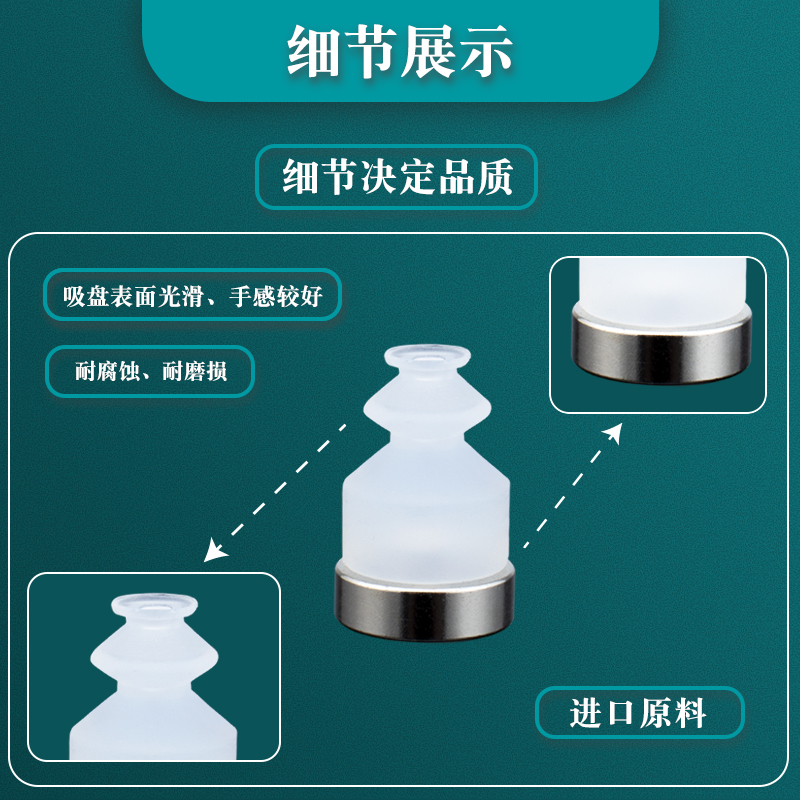 细节展示

细节决定品质

吸盘表面光滑、手感较好

耐腐蚀、耐磨损

进口原料