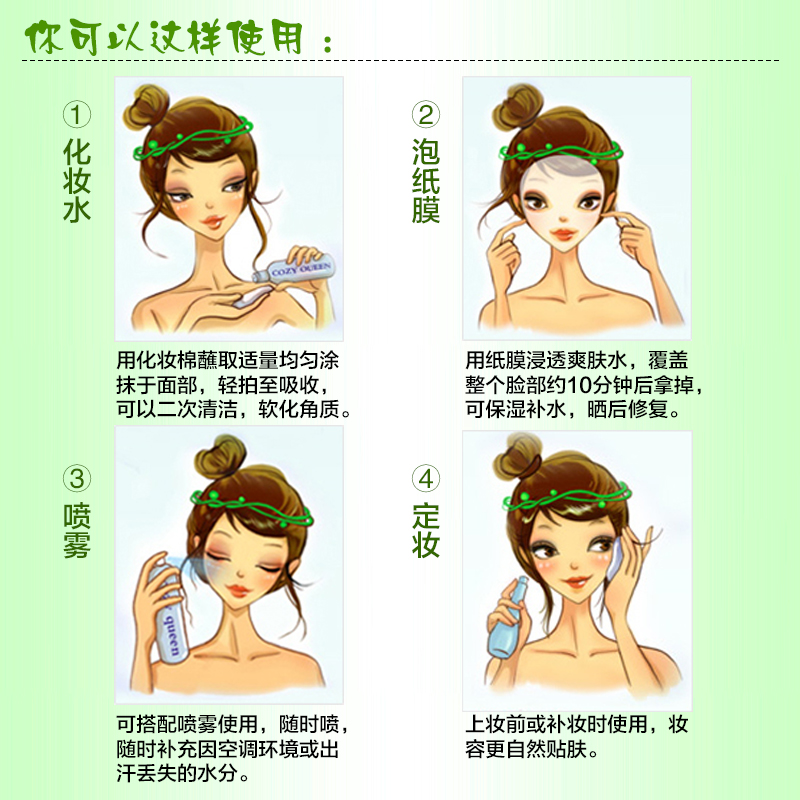 你可以这样使用：

① 化妆水

COZY QUEEN

用化妆棉蘸取适量均匀涂抹于面部，轻拍至吸收，可以二次清洁，软化角质。

② 泡纸膜

用纸膜浸透爽肤水，覆盖整个脸部约10分钟后拿掉，可保湿补水，晒后修复。

③ 喷雾

queen

可搭配喷雾使用，随时喷，随时补充因空调环境或出汗丢失的水分。

④ 定妆

上妆前或补妆时使用，妆容更自然贴肤。