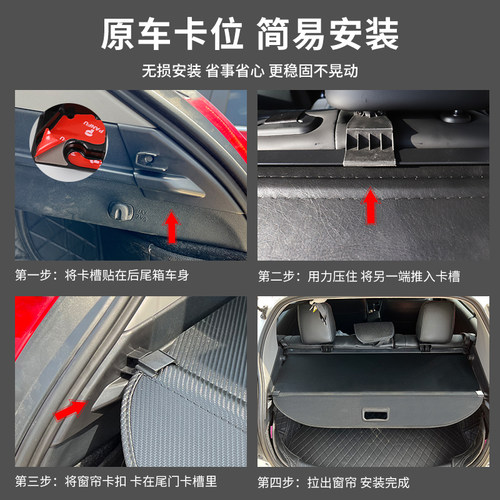 原车卡位 简易安装

无损安装 省事省心 更稳固不晃动

PAHFU

第一步：将卡槽贴在后尾箱车身

第二步：用力压住 将另一端推入卡槽

第三步：将窗帘卡扣 卡在尾门卡槽里

第四步：拉出窗帘 安装完成