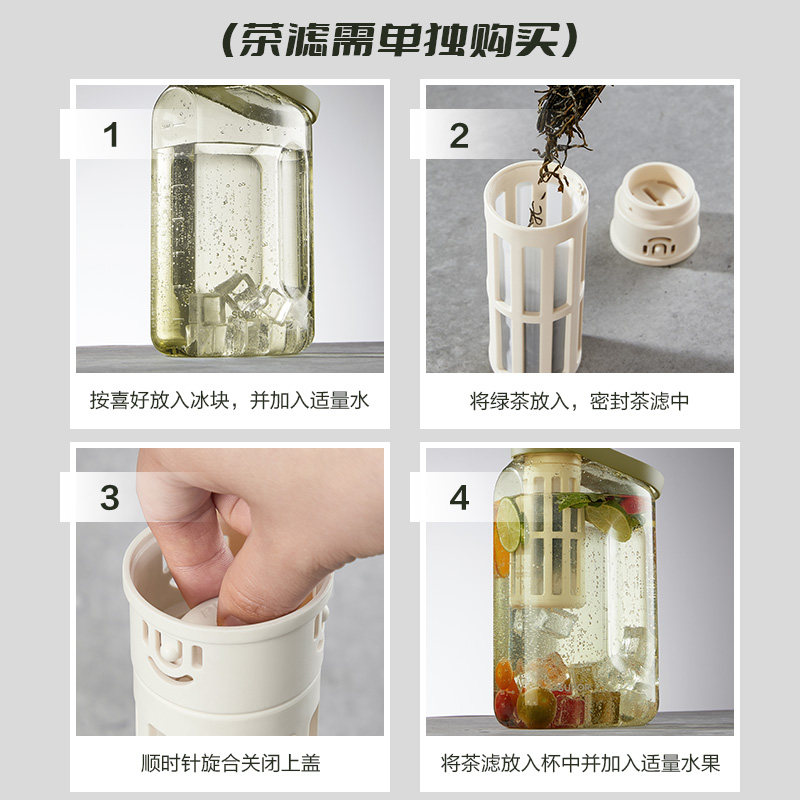 (茶滤需单独购买)

1

按喜好放入冰块，并加入适量水

2

将绿茶放入，密封茶滤中

3

顺时针旋合关闭上盖

4

将茶滤放入杯中并加入适量水果