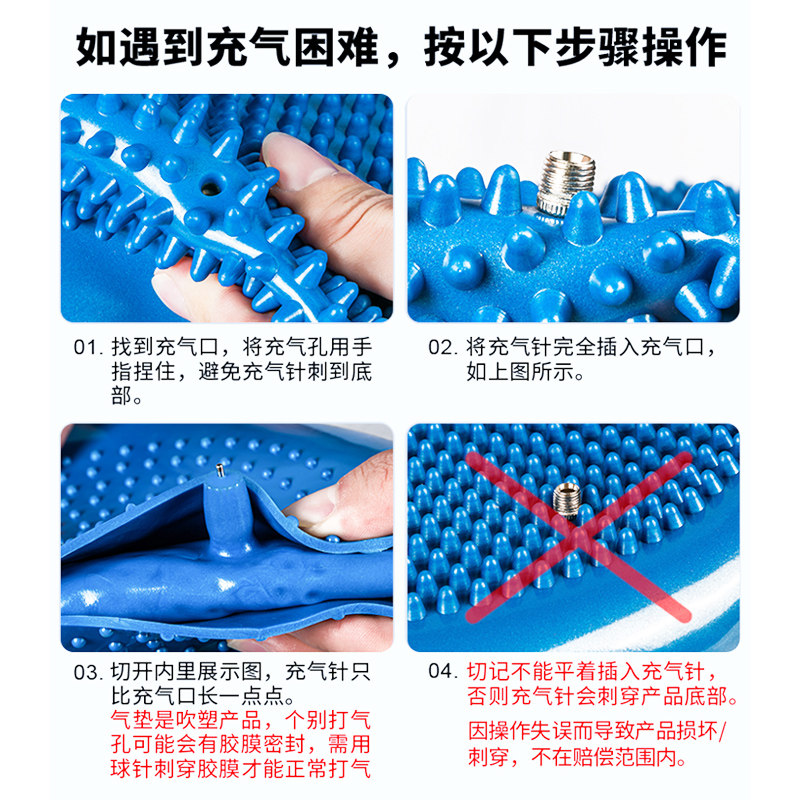 如遇到充气困难，按以下步骤操作

01. 找到充气口，将充气孔用手指捏住，避免充气针刺到底部。

02. 将充气针完全插入充气口，如上图所示。

03. 切开内里展示图，充气针只比充气口长一点点。
气垫是吹塑产品，个别打气孔可能会有胶膜密封，需用球针刺穿胶膜才能正常打气

04. 切记不能平着插入充气针，否则充气针会刺穿产品底部。
因操作失误而导致产品损坏/刺穿，不在赔偿范围内。