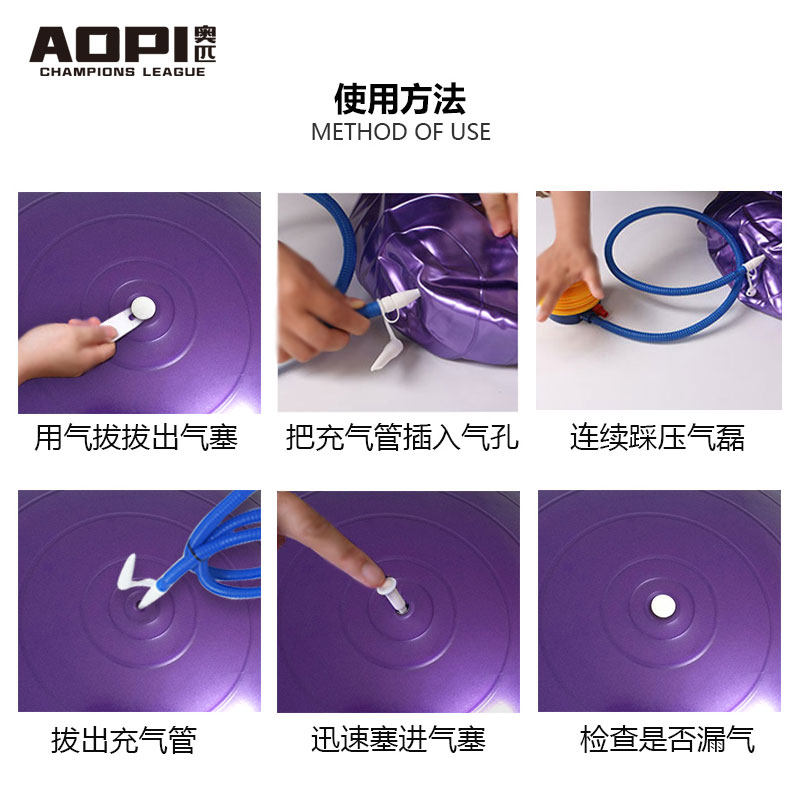 AOPI 奥匹
CHAMPIONS LEAGUE

使用方法
METHOD OF USE

用气拔拔出气塞

把充气管插入气孔

连续踩压气磊

拔出充气管

迅速塞进气塞

检查是否漏气