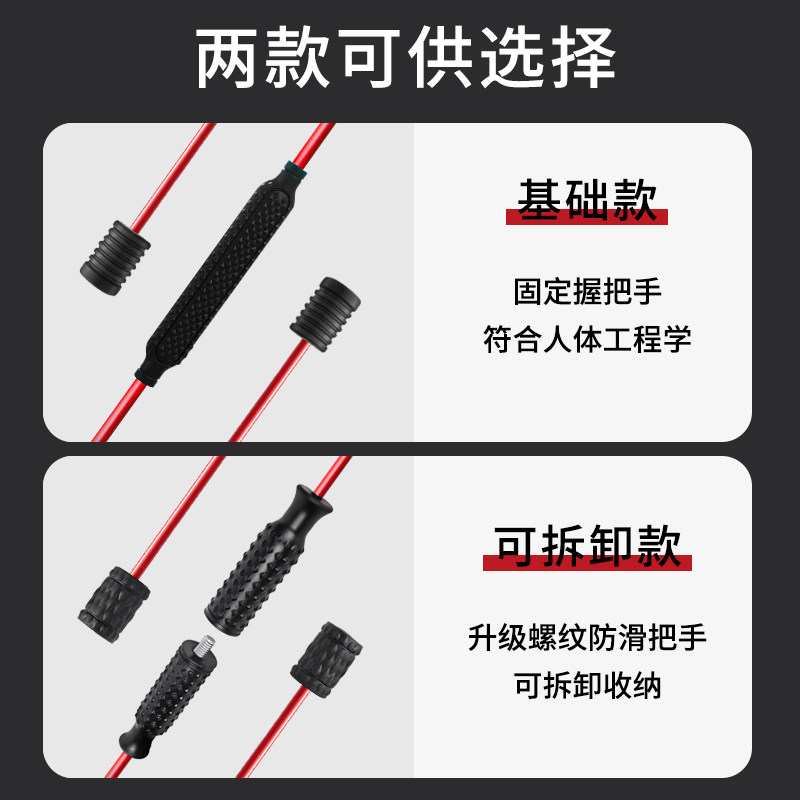 两款可供选择

基础款

固定握把手
符合人体工程学

可拆卸款

升级螺纹防滑把手
可拆卸收纳