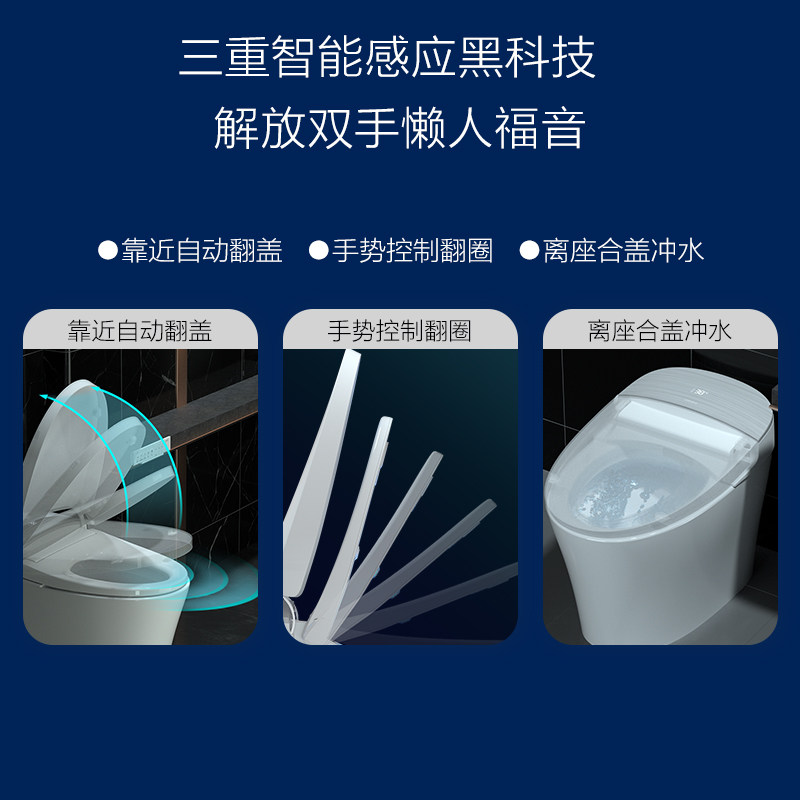 三重智能感应黑科技
解放双手懒人福音

●靠近自动翻盖 ●手势控制翻圈 ●离座合盖冲水

靠近自动翻盖

手势控制翻圈

离座合盖冲水