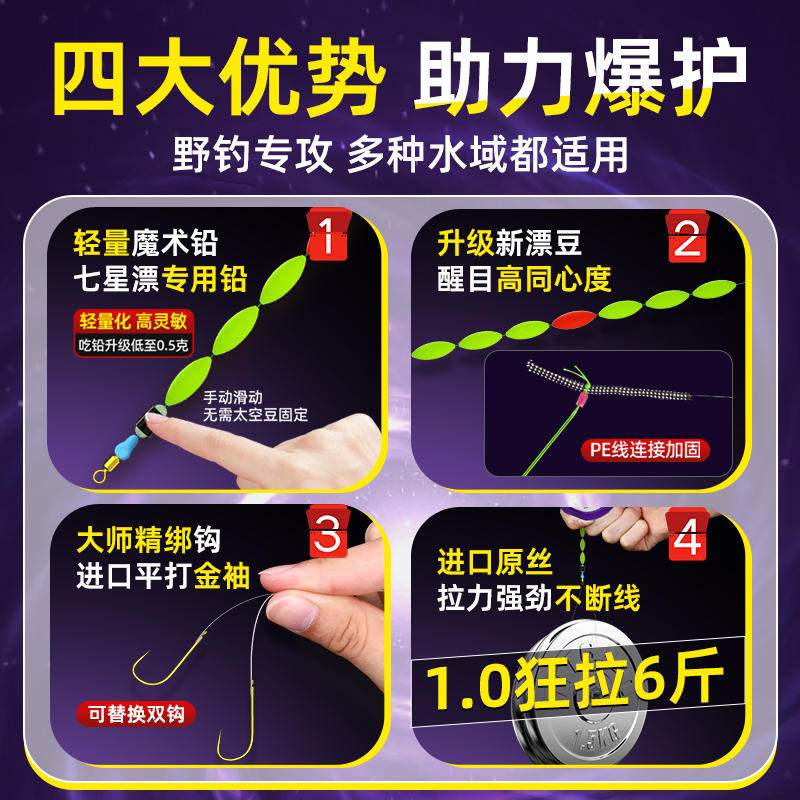 四大优势 助力爆护

野钓专攻 多种水域都适用

1

轻量魔术铅
七星漂专用铅

轻量化 高灵敏
吃铅升级低至0.5克

手动滑动
无需太空豆固定

2

升级新漂豆
醒目高同心度

PE线连接加固

3

大师精绑钩
进口平打金袖

可替换双钩

4

进口原丝
拉力强劲不断线

1.0狂拉6斤

1.5KG