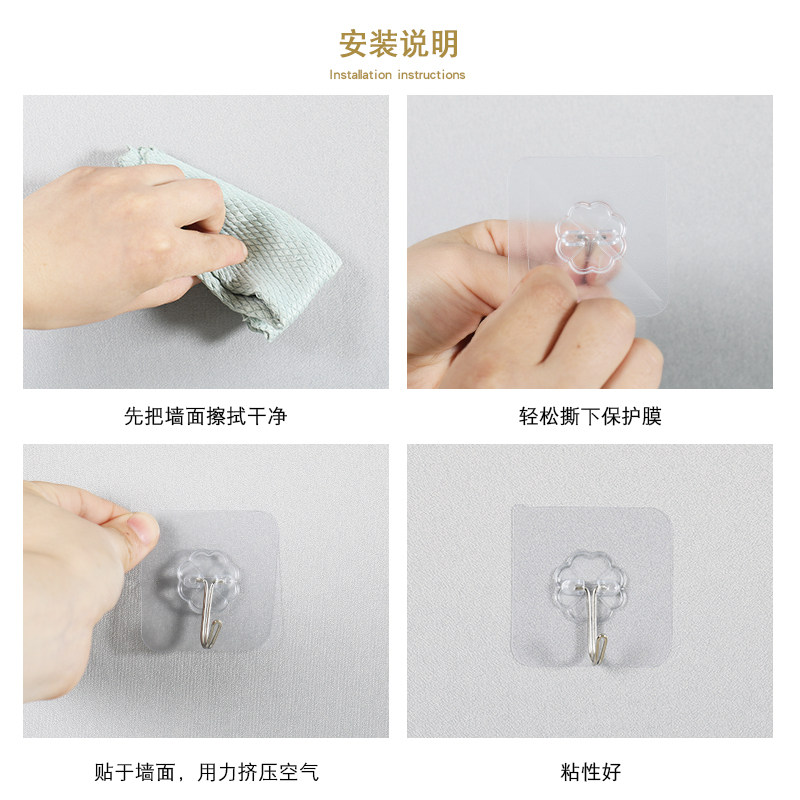 安装说明

Installation instructions

先把墙面擦拭干净

轻松撕下保护膜

贴于墙面，用力挤压空气

粘性好